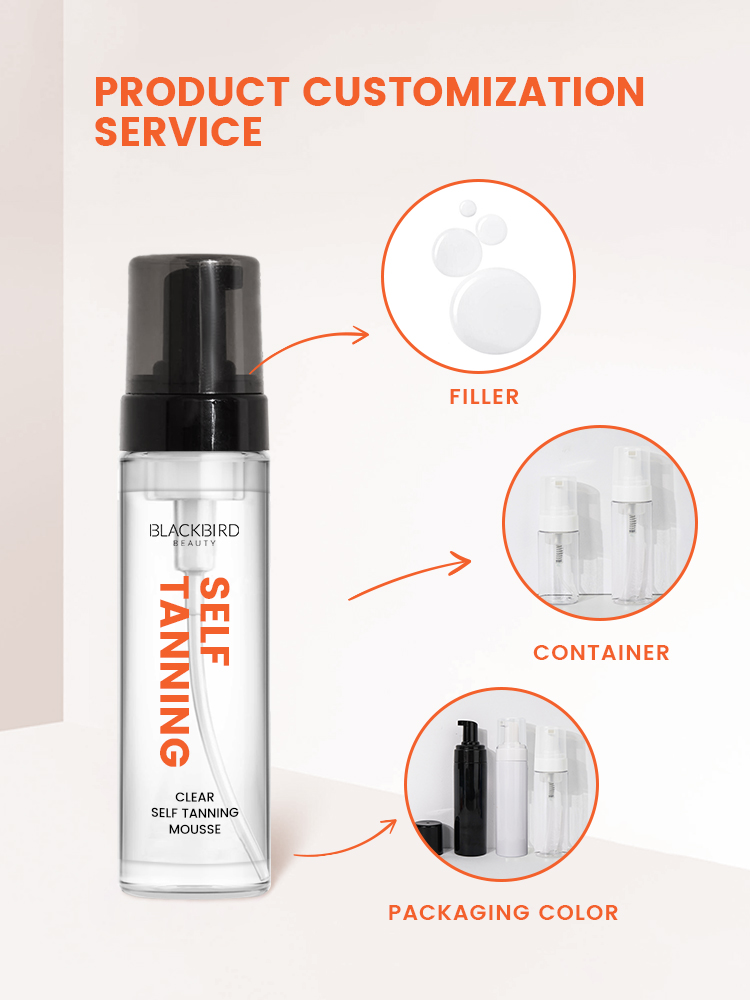 PRODUCT CUSTOMIZATION SERVICE

BLACKBIRD
BEAUTY

SELF TANNING

CLEAR SELF TANNING MOUSSE

FILLER

CONTAINER

PACKAGING COLOR