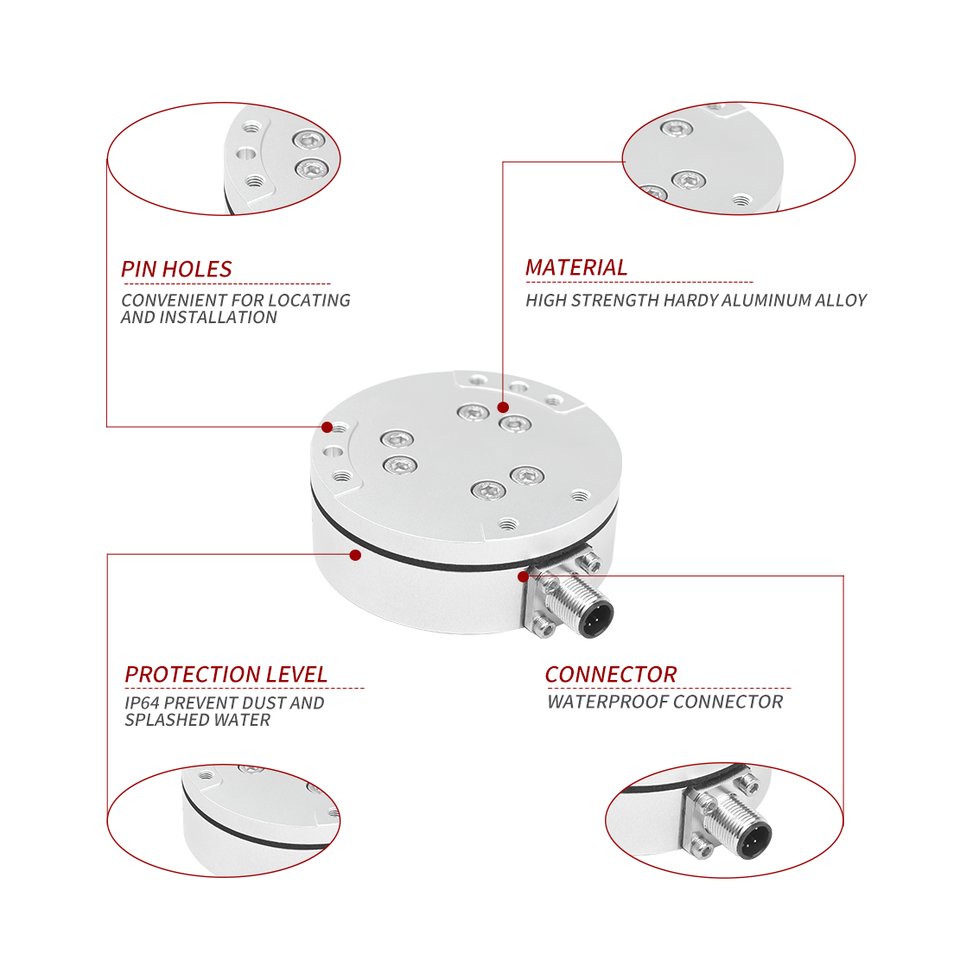 PIN HOLES
CONVENIENT FOR LOCATING AND INSTALLATION

MATERIAL
HIGH STRENGTH HARDY ALUMINUM ALLOY

PROTECTION LEVEL
IP64 PREVENT DUST AND SPLASHED WATER

CONNECTOR
WATERPROOF CONNECTOR