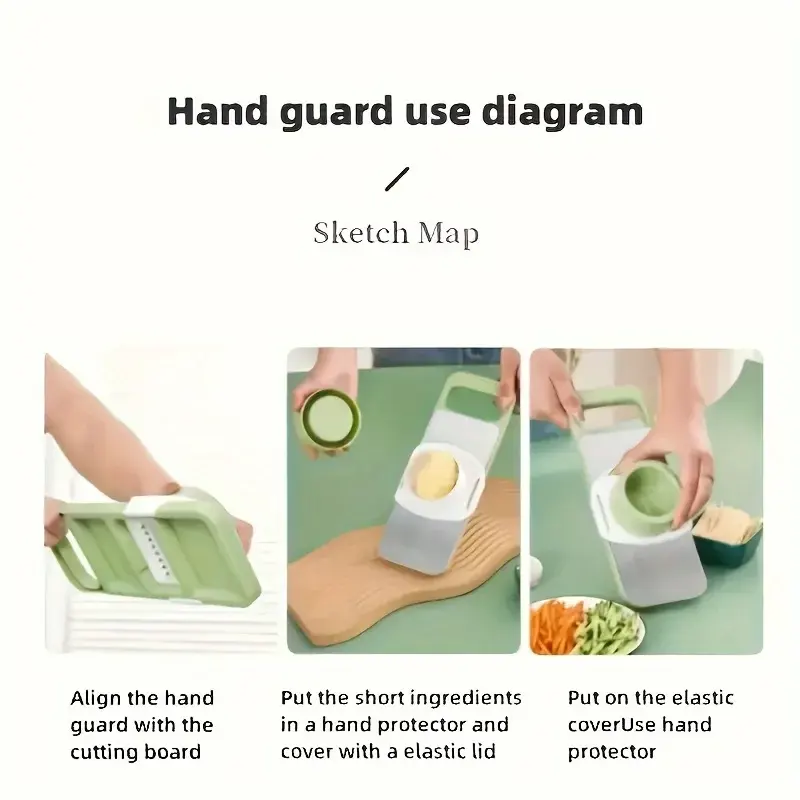 Hand guard use diagram

/

Sketch Map

Align the hand guard with the cutting board

Put the short ingredients in a hand protector and cover with a elastic lid

Put on the elastic coverUse hand protector