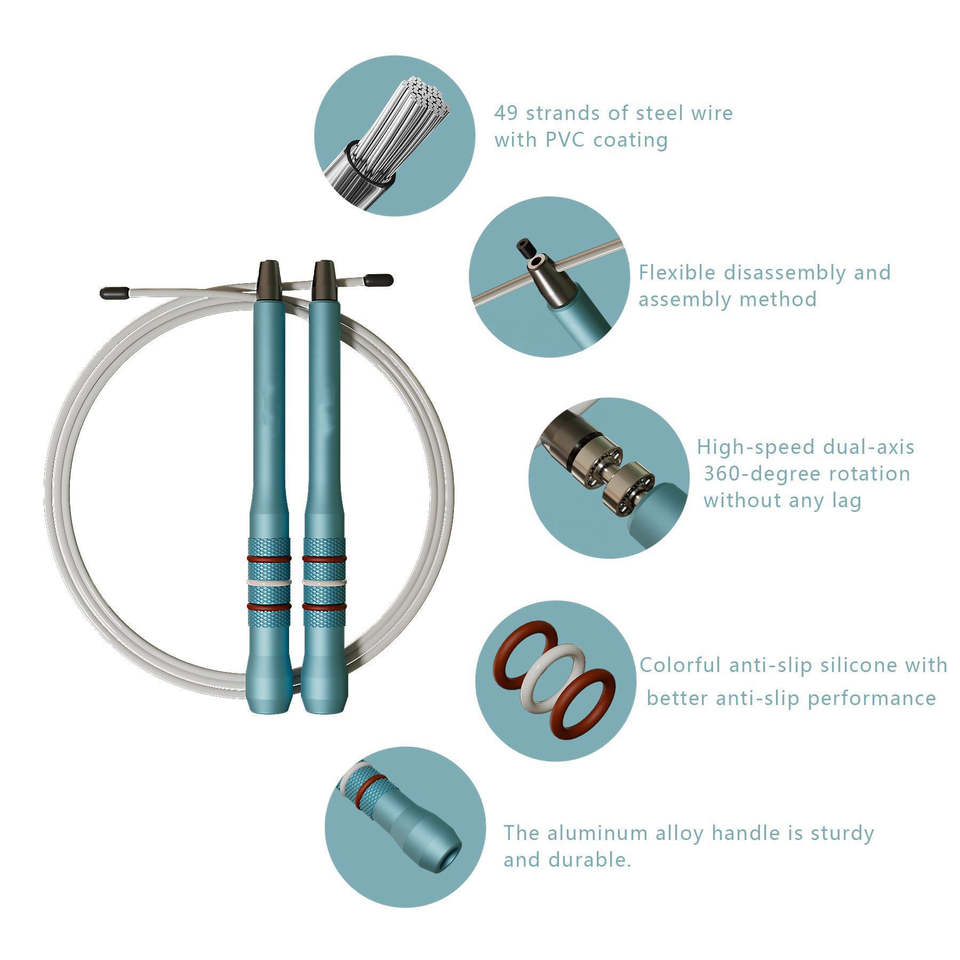 49 strands of steel wire with PVC coating

Flexible disassembly and assembly method

High-speed dual-axis 360-degree rotation without any lag

Colorful anti-slip silicone with better anti-slip performance

The aluminum alloy handle is sturdy and durable.