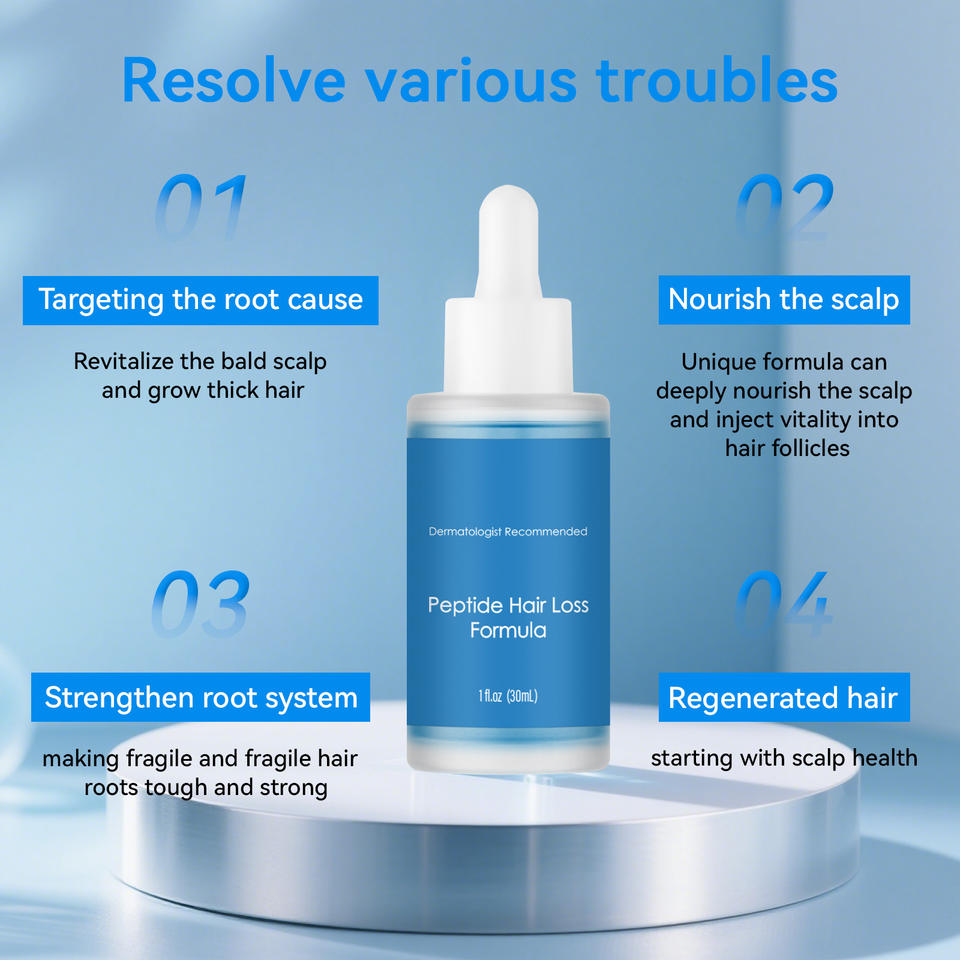 Resolve various troubles

01

Targeting the root cause

Revitalize the bald scalp and grow thick hair

02

Nourish the scalp

Unique formula can deeply nourish the scalp and inject vitality into hair follicles

Dermatologist Recommended

Peptide Hair Loss Formula

1 fl.oz (30mL)

03

Strengthen root system

making fragile and fragile hair roots tough and strong

04

Regenerated hair

starting with scalp health