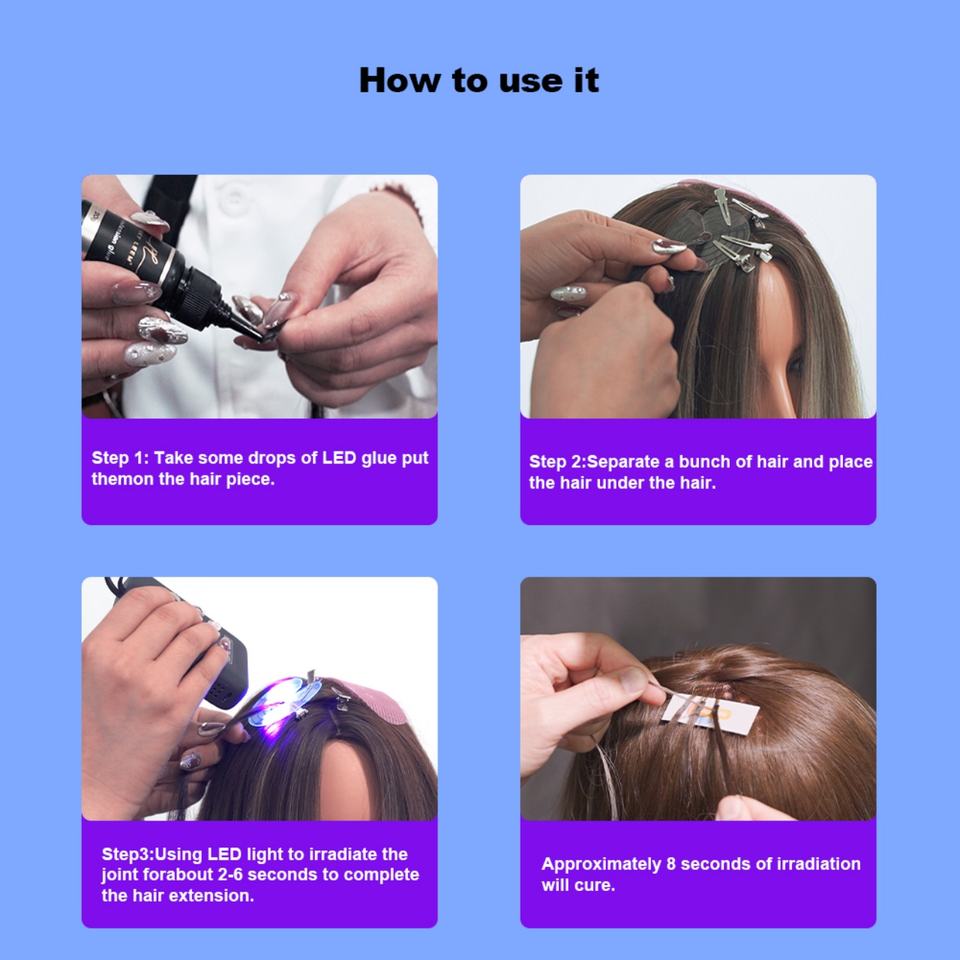 How to use it

Step 1: Take some drops of LED glue put themon the hair piece.

Step 2:Separate a bunch of hair and place the hair under the hair.

Step3:Using LED light to irradiate the joint forabout 2-6 seconds to complete the hair extension.

Approximately 8 seconds of irradiation will cure.