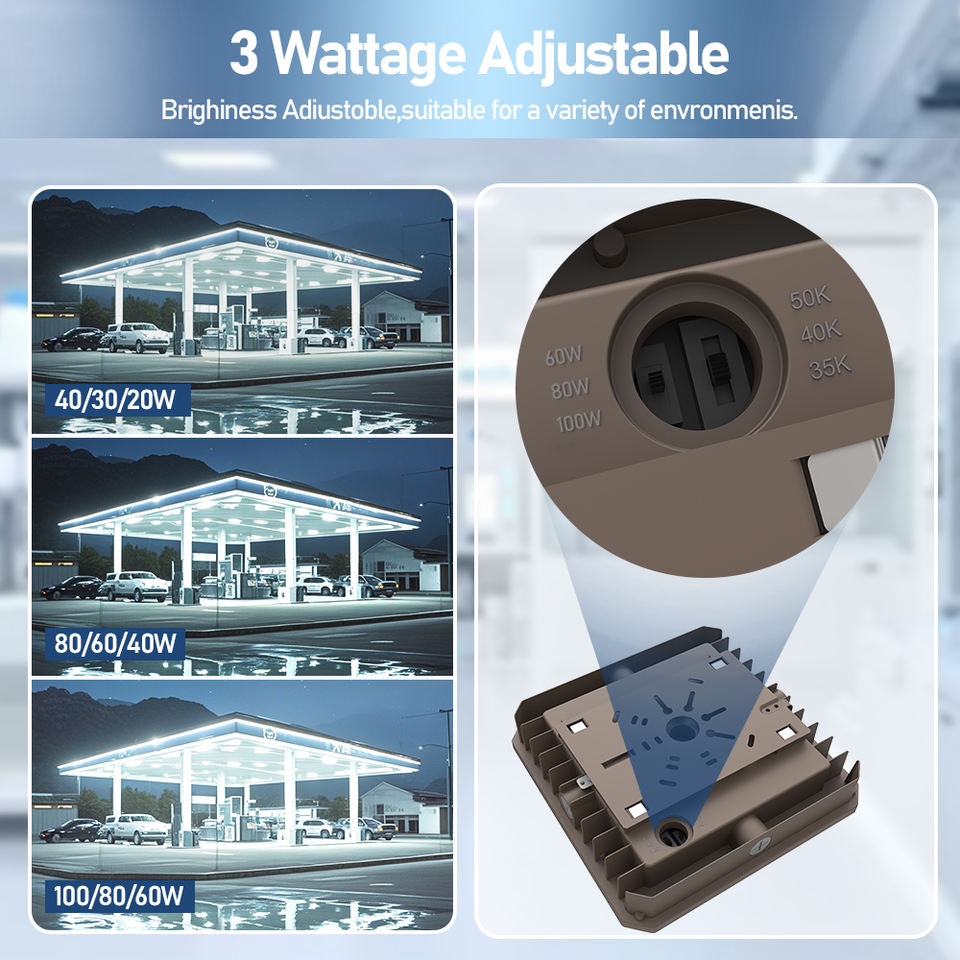 3 Wattage Adjustable

Brighiness Adiustoble,suitable for a variety of envronmenis.

40/30/20W

80/60/40W

100/80/60W

60W
80W
100W

50K
40K
35K