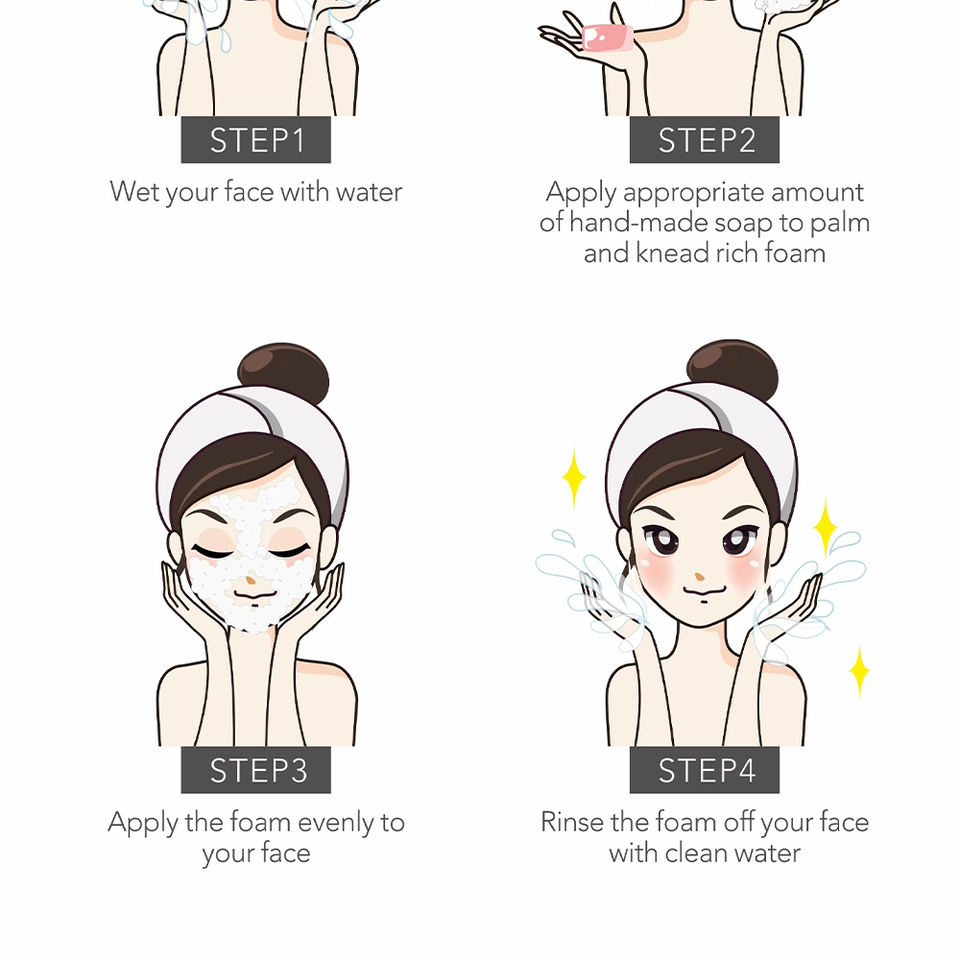 STEP1

Wet your face with water

STEP2

Apply appropriate amount of hand-made soap to palm and knead rich foam

STEP3

Apply the foam evenly to your face

STEP4

Rinse the foam off your face with clean water