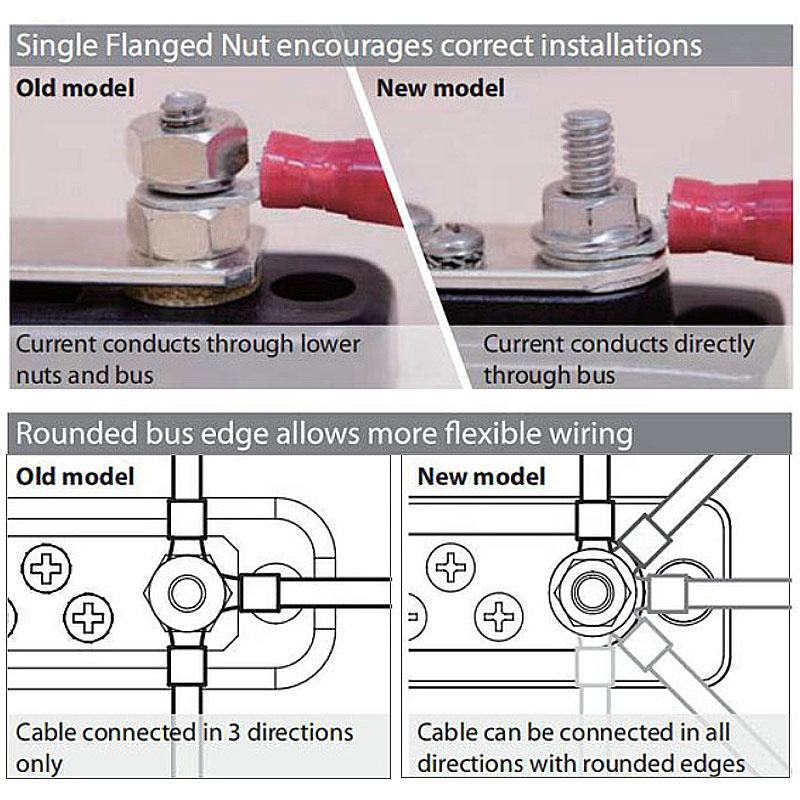 Single Flanged Nut encourages correct installations

Old model

Current conducts through lower nuts and bus

New model

Current conducts directly through bus

Rounded bus edge allows more flexible wiring

Old model

Cable connected in 3 directions only

New model

Cable can be connected in all directions with rounded edges