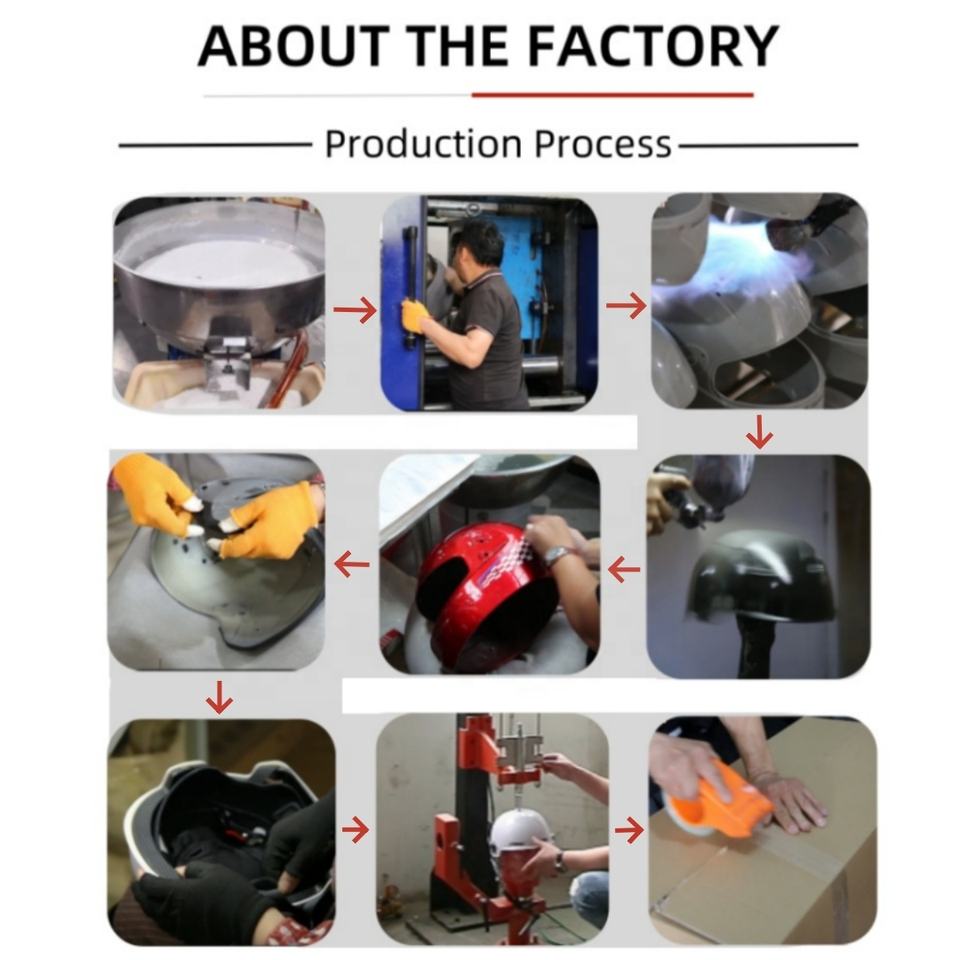 ABOUT THE FACTORY

Production Process