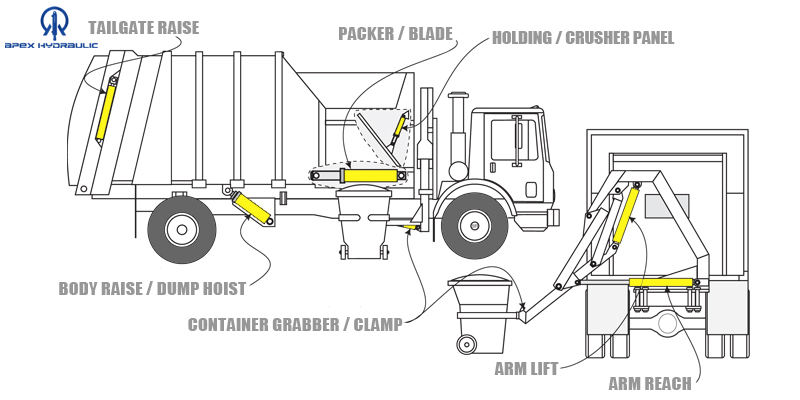 APEX HYDRAULIC

TAILGATE RAISE

PACKER / BLADE

HOLDING / CRUSHER PANEL

BODY RAISE / DUMP HOIST

CONTAINER GRABBER / CLAMP

ARM LIFT

ARM REACH