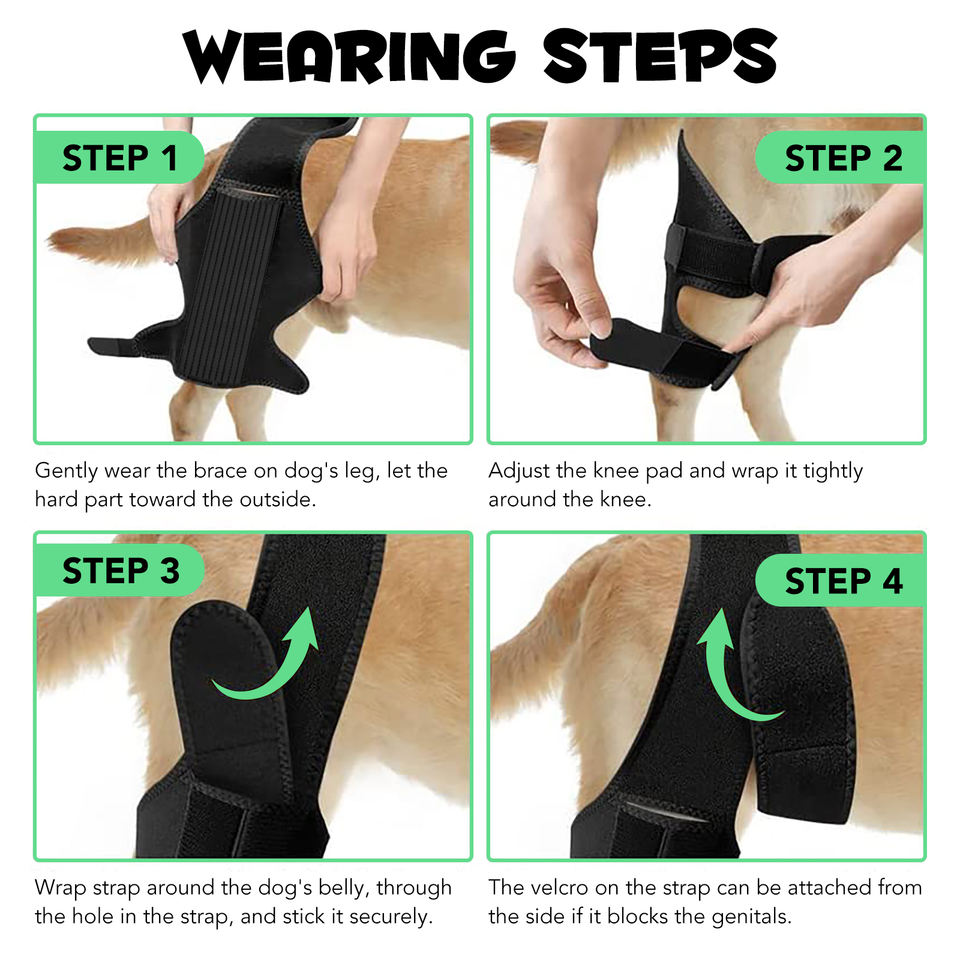 WEARING STEPS

STEP 1

Gently wear the brace on dog's leg, let the hard part toward the outside.

STEP 2

Adjust the knee pad and wrap it tightly around the knee.

STEP 3

Wrap strap around the dog's belly, through the hole in the strap, and stick it securely.

STEP 4

The velcro on the strap can be attached from the side if it blocks the genitals.