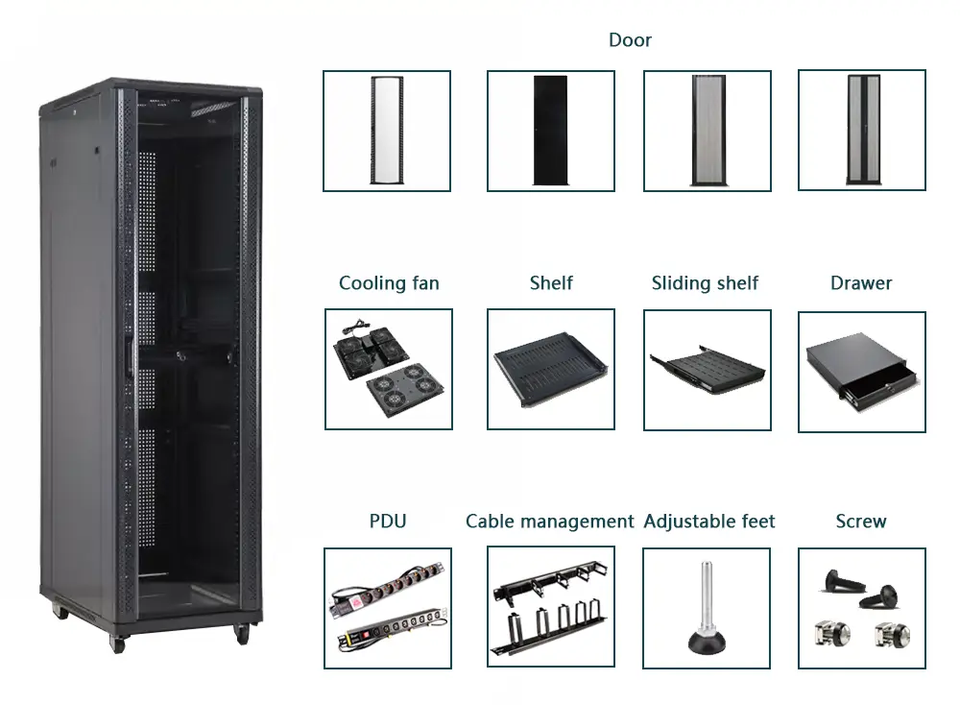 Door

Cooling fan

Shelf

Sliding shelf

Drawer

PDU

Cable management

Adjustable feet

Screw