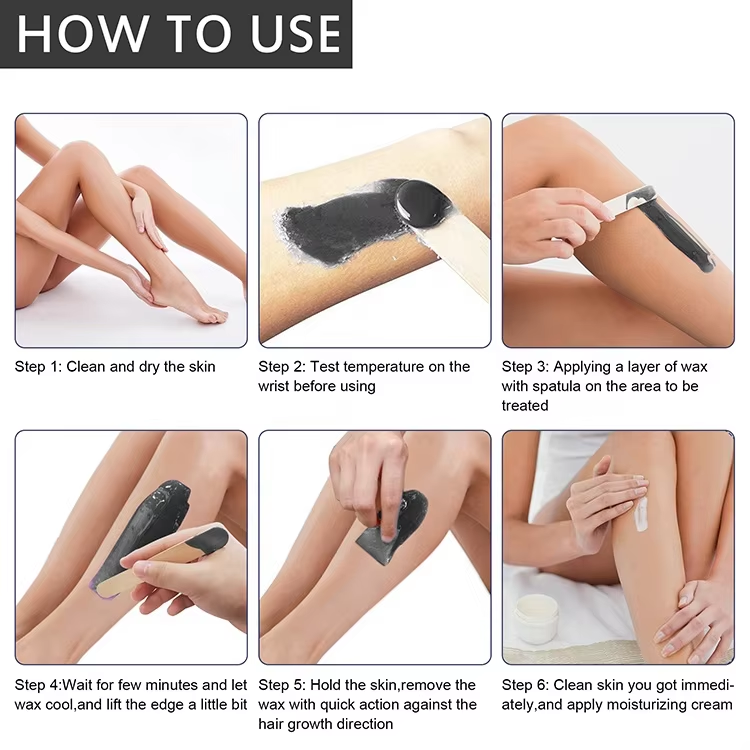 HOW TO USE

Step 1: Clean and dry the skin

Step 2: Test temperature on the wrist before using

Step 3: Applying a layer of wax with spatula on the area to be treated

Step 4:Wait for few minutes and let wax cool,and lift the edge a little bit

Step 5: Hold the skin,remove the wax with quick action against the hair growth direction

Step 6: Clean skin you got immediately,and apply moisturizing cream