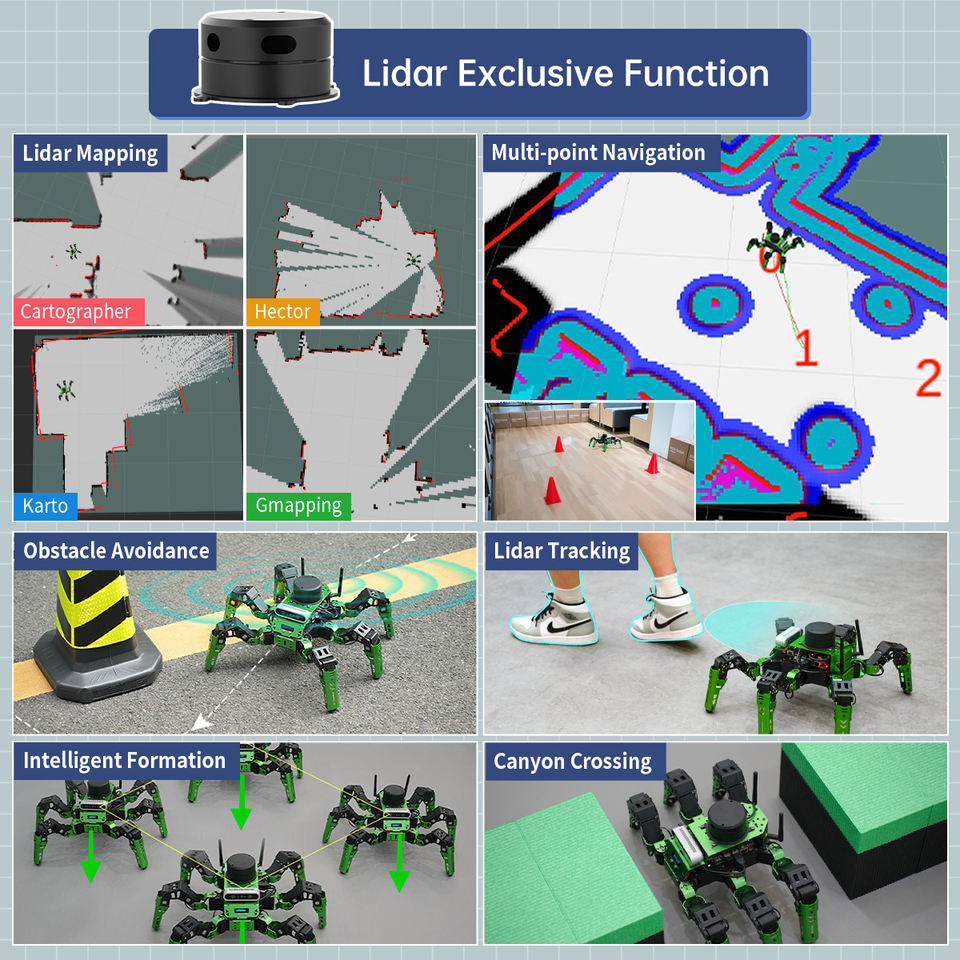 Lidar Exclusive Function

Lidar Mapping

Cartographer

Hector

Karto

Gmapping

Multi-point Navigation

0

1

2

Obstacle Avoidance

Lidar Tracking

Intelligent Formation

Canyon Crossing