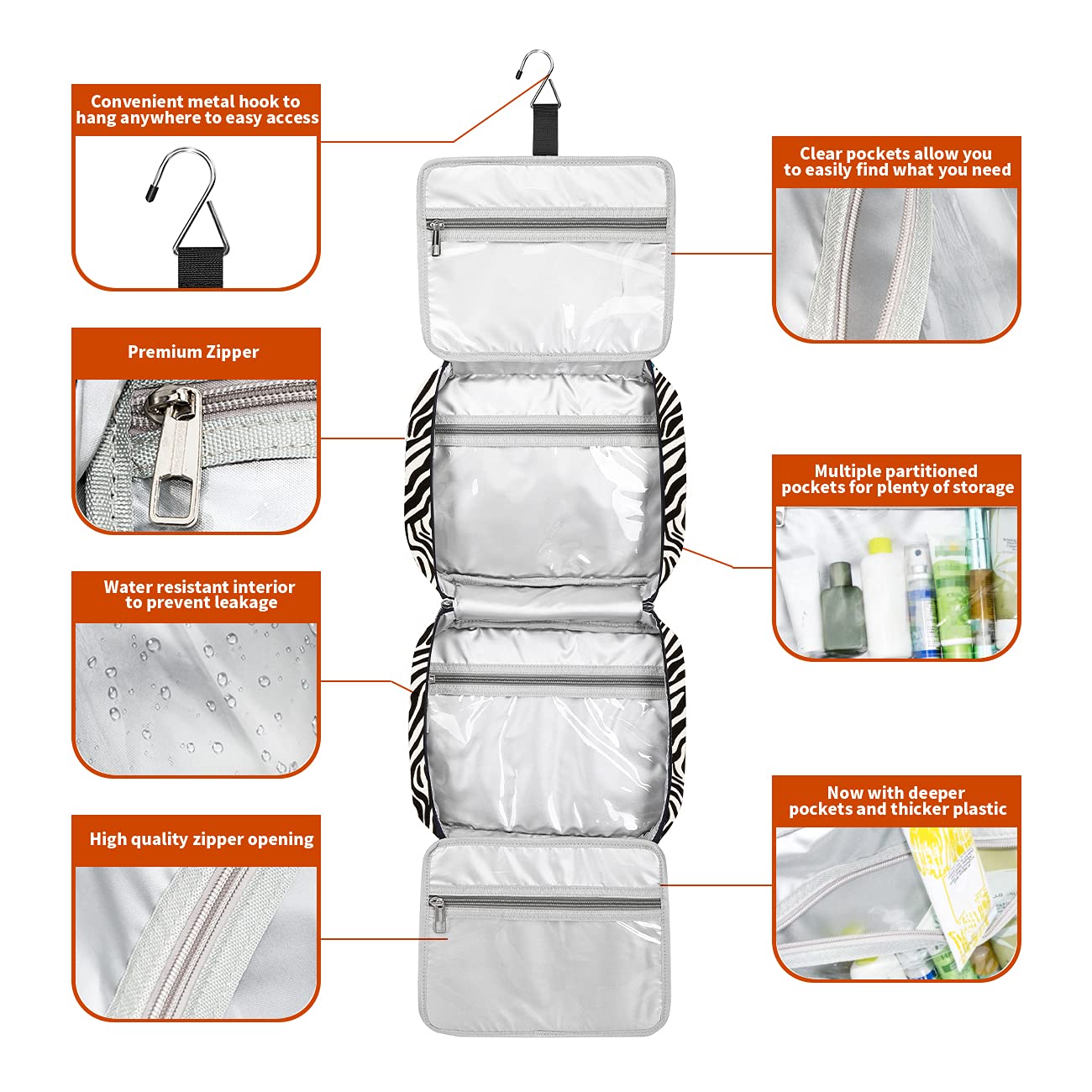 Convenient metal hook to hang anywhere to easy access

Premium Zipper

Water resistant interior to prevent leakage

High quality zipper opening

Clear pockets allow you to easily find what you need

Multiple partitioned pockets for plenty of storage

Now with deeper pockets and thicker plastic