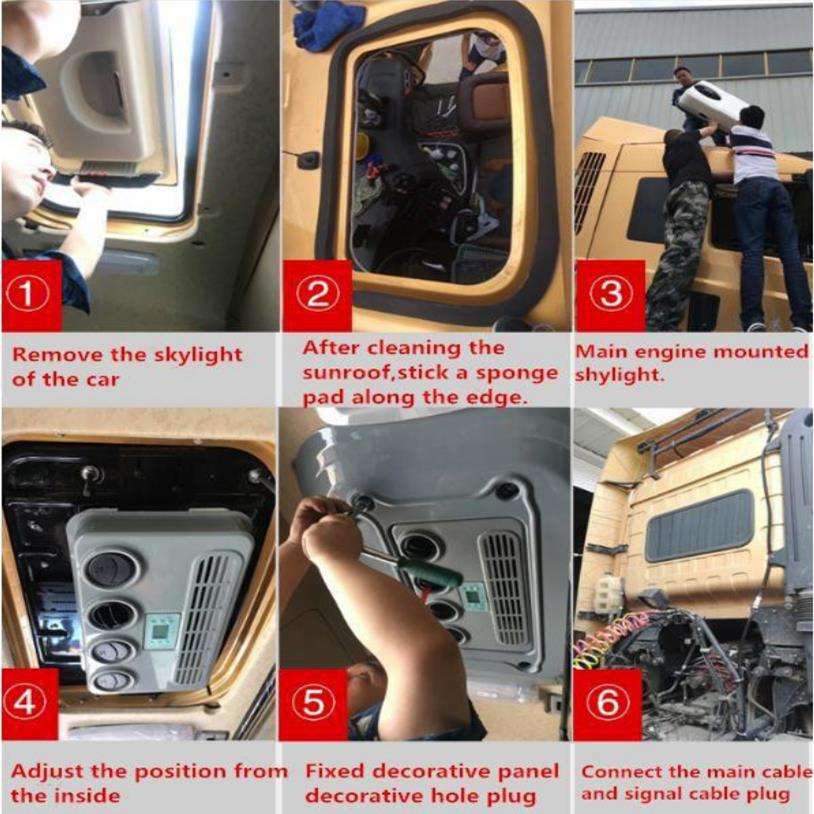 ①

Remove the skylight of the car

②

After cleaning the sunroof,stick a sponge pad along the edge.

③

Main engine mounted shylight.

④

Adjust the position from the inside

⑤

Fixed decorative panel decorative hole plug

⑥

Connect the main cable and signal cable plug