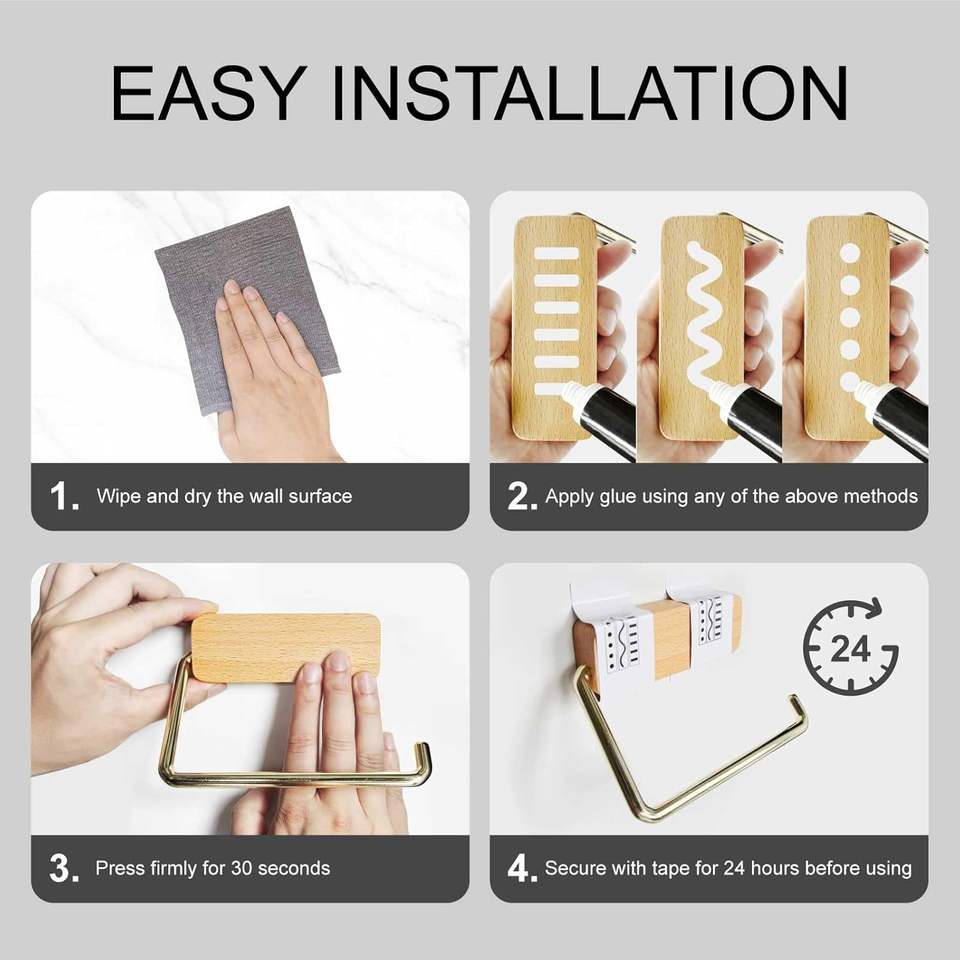 EASY INSTALLATION

1. Wipe and dry the wall surface

2. Apply glue using any of the above methods

3. Press firmly for 30 seconds

24

4. Secure with tape for 24 hours before using