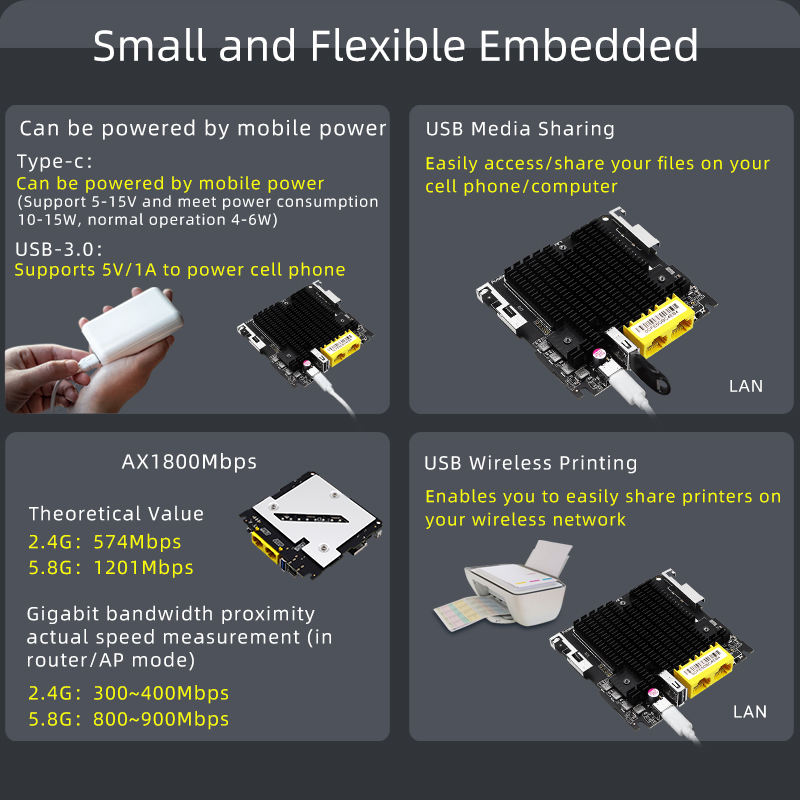 Small and Flexible Embedded

Can be powered by mobile power

Type-c:
Can be powered by mobile power
(Support 5-15V and meet power consumption 10-15W, normal operation 4-6W)

USB-3.0:
Supports 5V/1A to power cell phone

USB Media Sharing

Easily access/share your files on your cell phone/computer

LAN

AX1800Mbps

Theoretical Value
2.4G: 574Mbps
5.8G: 1201Mbps

Gigabit bandwidth proximity actual speed measurement (in router/AP mode)
2.4G: 300~400Mbps
5.8G: 800~900Mbps

USB Wireless Printing

Enables you to easily share printers on your wireless network

LAN