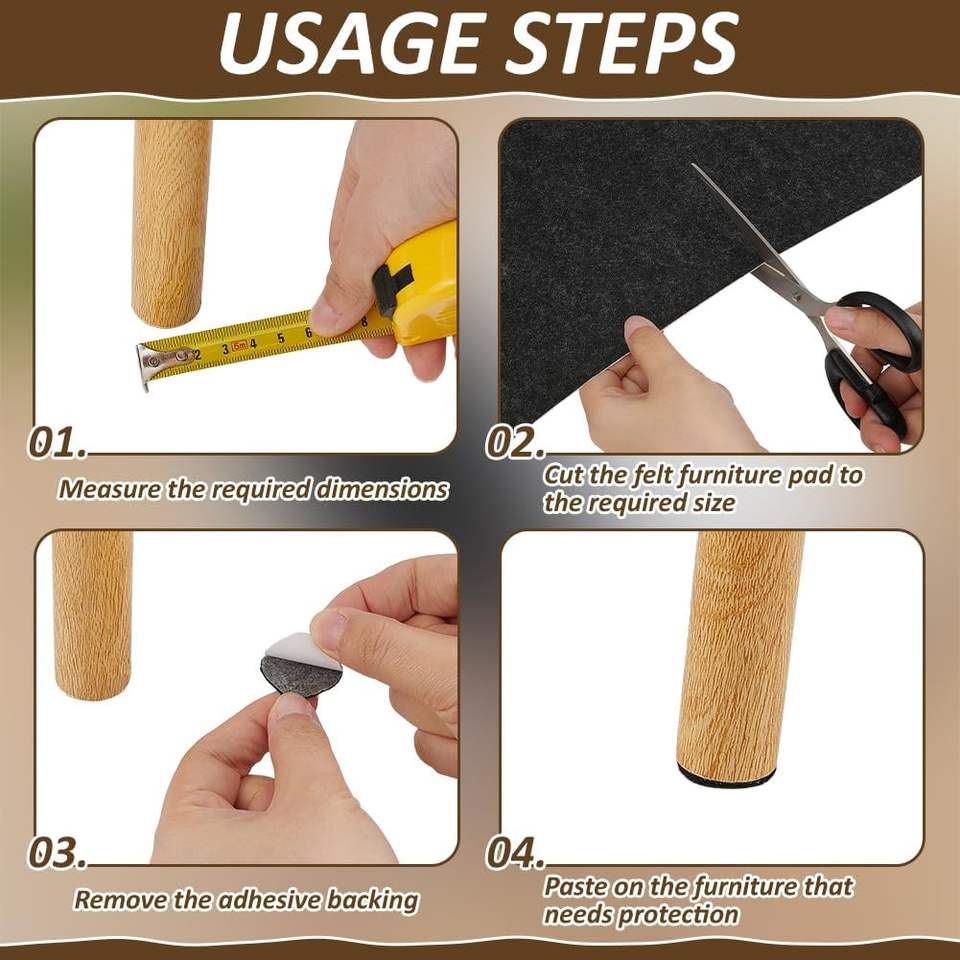 USAGE STEPS

2 3 5m 4 5 6 8

01.

Measure the required dimensions

02.

Cut the felt furniture pad to the required size

03.

Remove the adhesive backing

04.

Paste on the furniture that needs protection