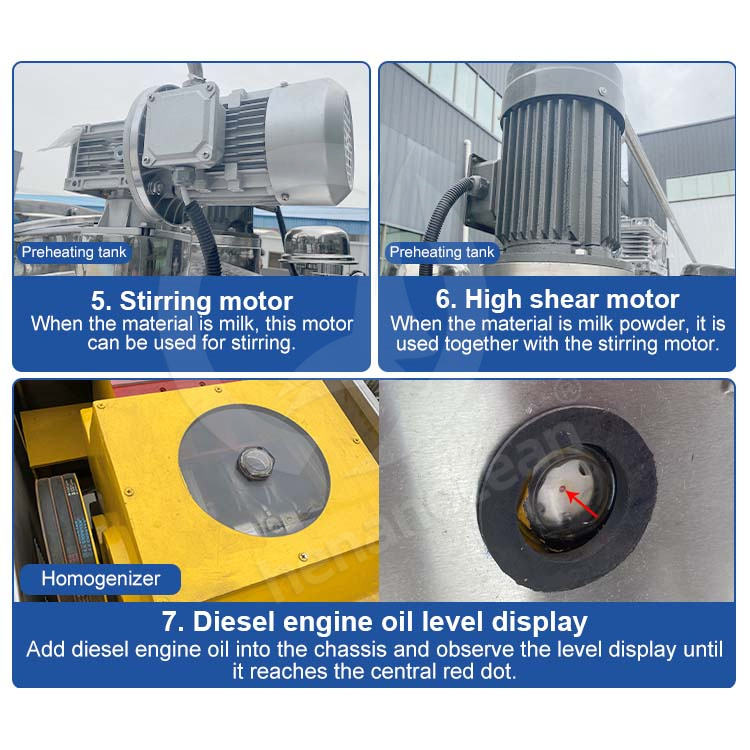 Preheating tank

5. Stirring motor
When the material is milk, this motor can be used for stirring.

Preheating tank

6. High shear motor
When the material is milk powder, it is used together with the stirring motor.

Homogenizer

7. Diesel engine oil level display
Add diesel engine oil into the chassis and observe the level display until it reaches the central red dot.