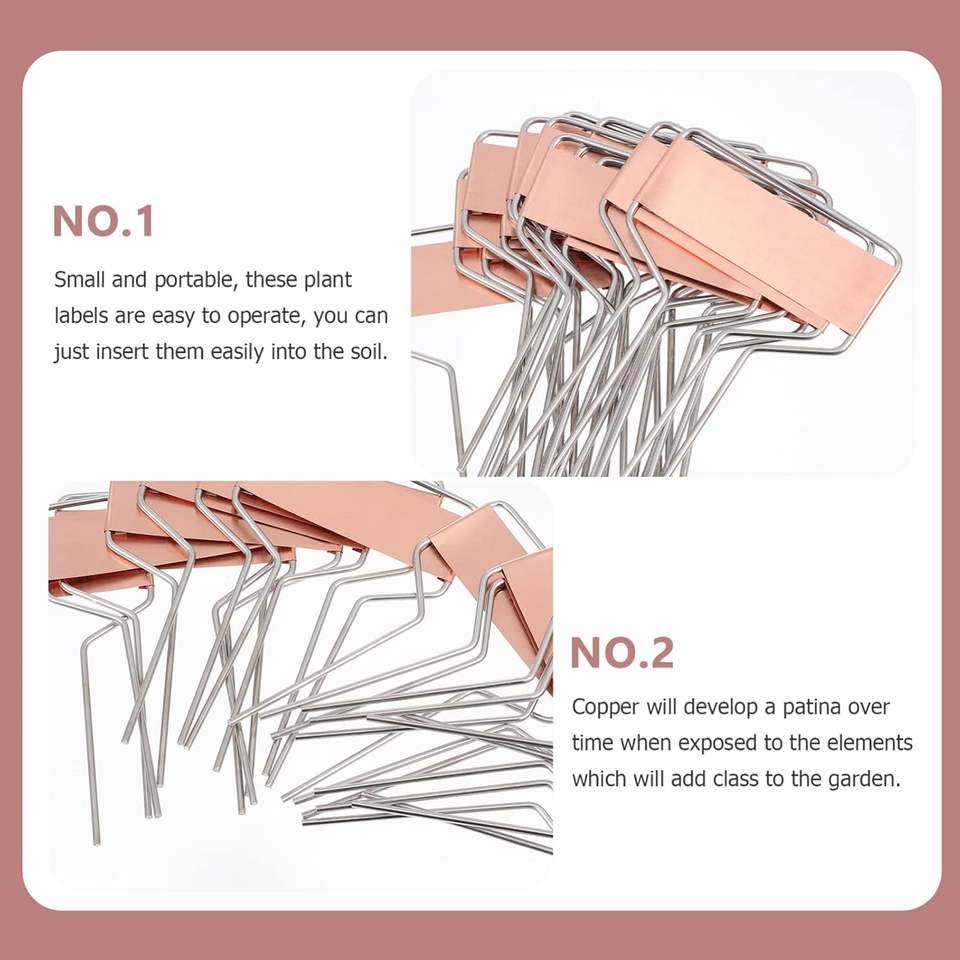 NO.1

Small and portable, these plant labels are easy to operate, you can just insert them easily into the soil.

NO.2

Copper will develop a patina over time when exposed to the elements which will add class to the garden.