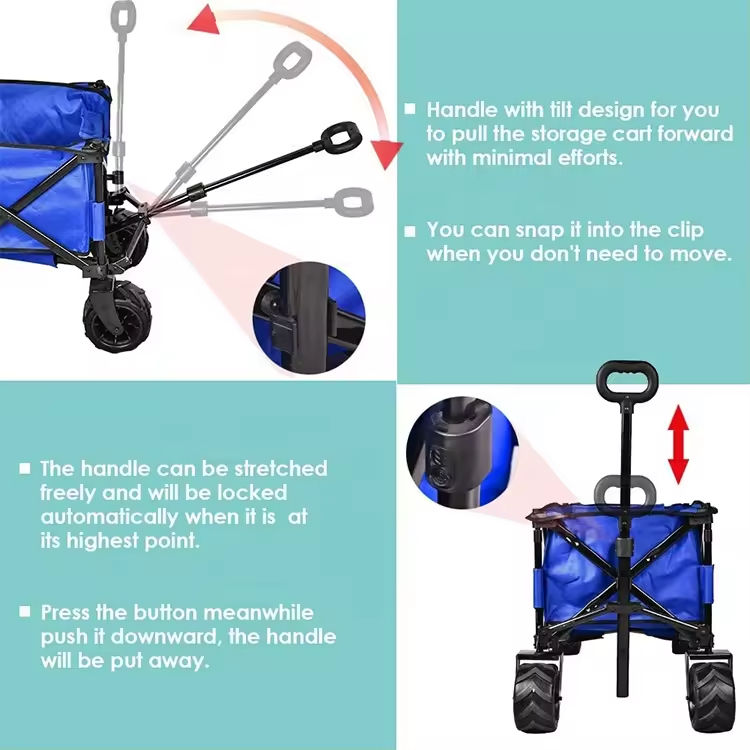 ■ Handle with tilt design for you to pull the storage cart forward with minimal efforts.

■ You can snap it into the clip when you don't need to move.

■ The handle can be stretched freely and will be locked automatically when it is at its highest point.

■ Press the button meanwhile push it downward, the handle will be put away.