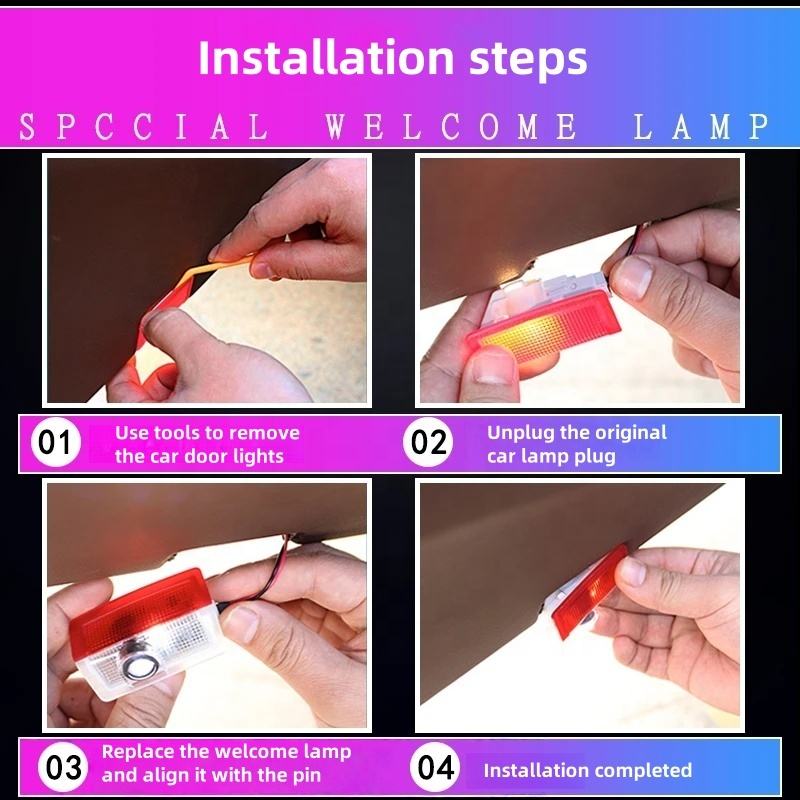 Installation steps

SPCCIAL WELCOME LAMP

01 Use tools to remove the car door lights

02 Unplug the original car lamp plug

03 Replace the welcome lamp and align it with the pin

04 Installation completed