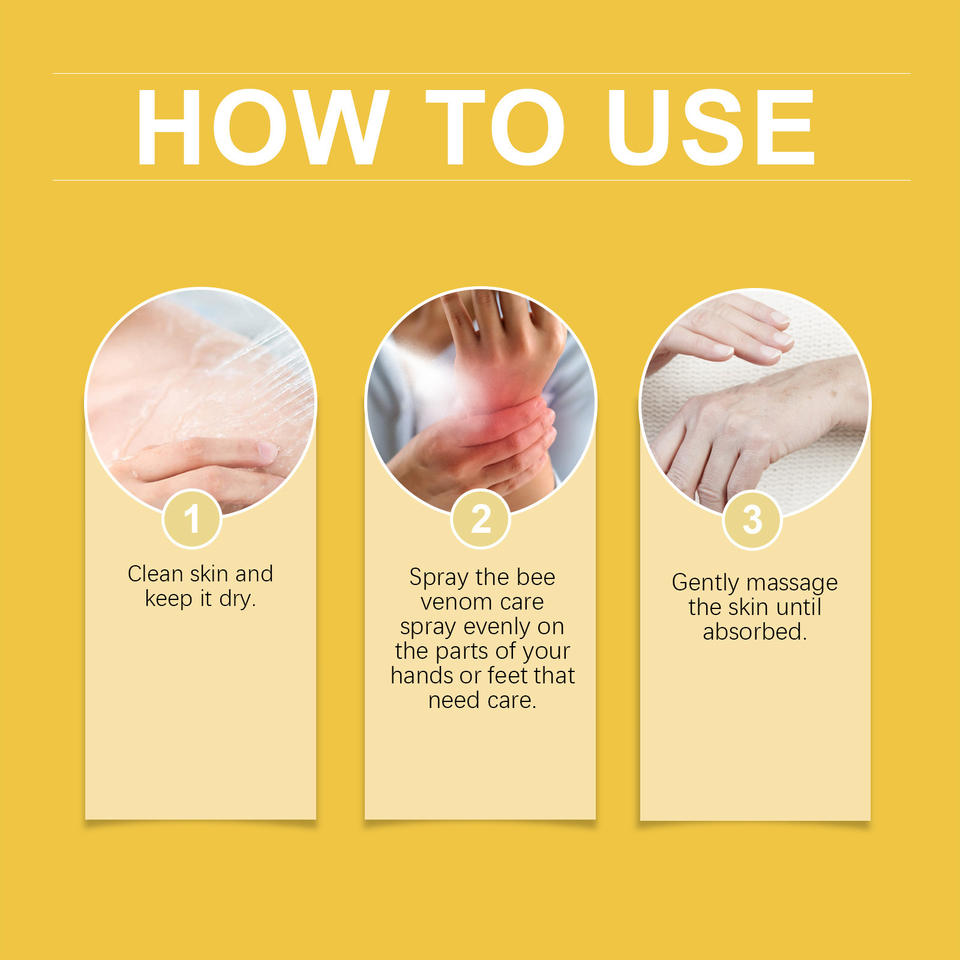 HOW TO USE

1

Clean skin and keep it dry.

2

Spray the bee venom care spray evenly on the parts of your hands or feet that need care.

3

Gently massage the skin until absorbed.