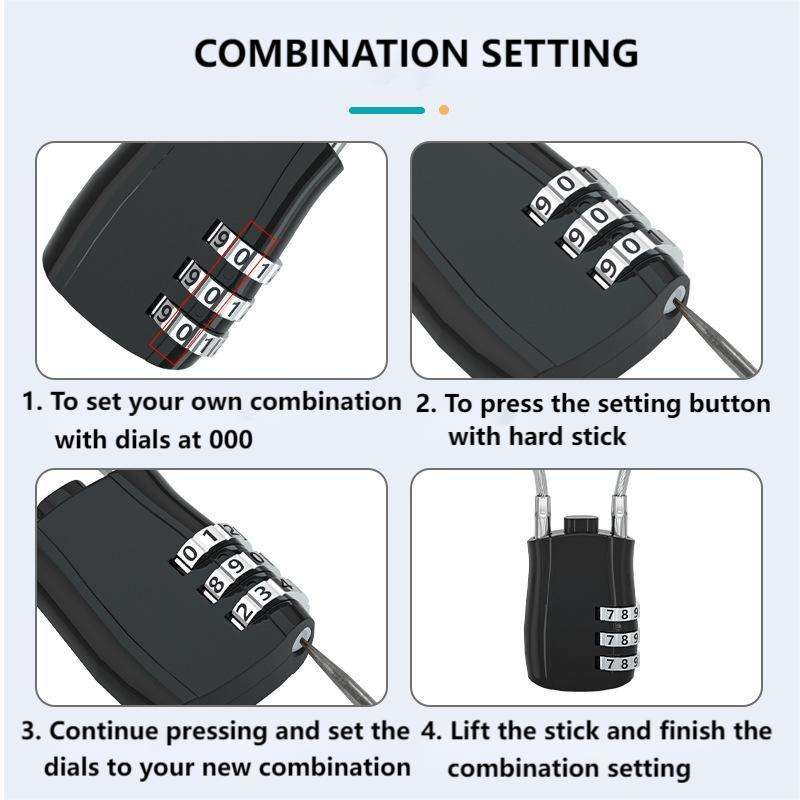 COMBINATION SETTING

9 0 1
9 0 1
9 0 1

1. To set your own combination with dials at 000

9 0
9 0
9 0

2. To press the setting button with hard stick

0 1 2
8 9 0
2 3 4

3. Continue pressing and set the dials to your new combination

7 8 9
7 8 9
7 8 9

4. Lift the stick and finish the combination setting