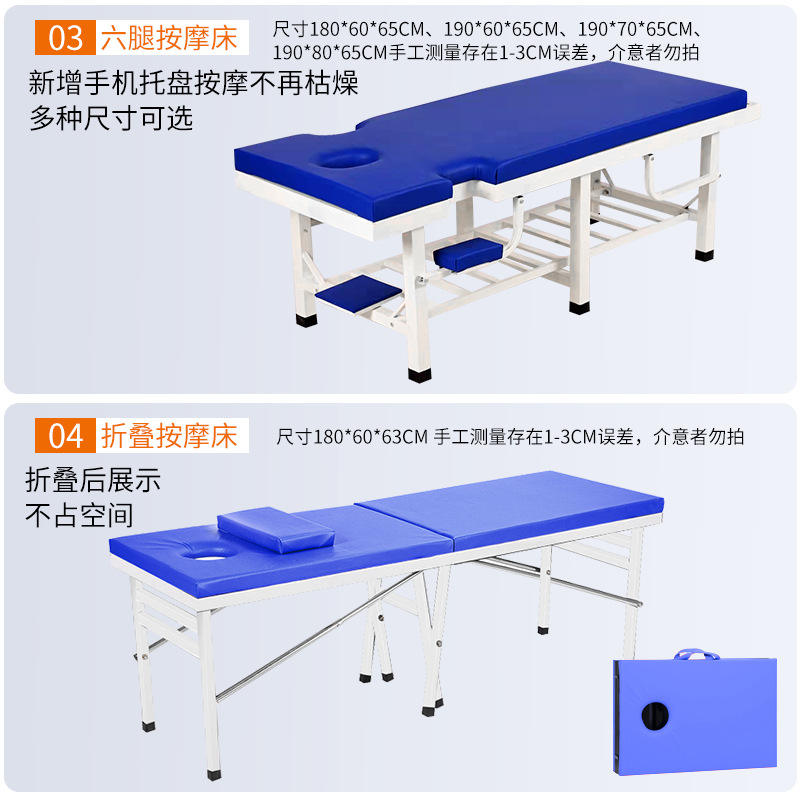 03 六腿按摩床

尺寸180*60*65CM、190*60*65CM、190*70*65CM、190*80*65CM手工测量存在1-3CM误差，介意者勿拍

新增手机托盘按摩不再枯燥
多种尺寸可选

04 折叠按摩床

尺寸180*60*63CM 手工测量存在1-3CM误差，介意者勿拍

折叠后展示
不占空间