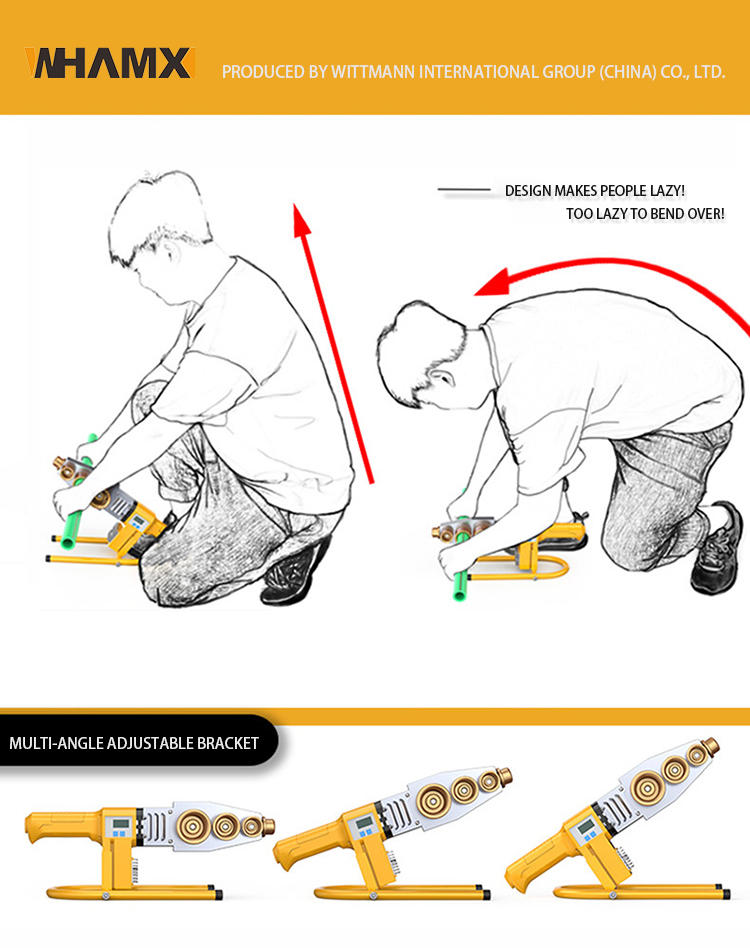 WHAMX PRODUCED BY WITTMANN INTERNATIONAL GROUP (CHINA) CO., LTD.

DESIGN MAKES PEOPLE LAZY!
TOO LAZY TO BEND OVER!

MULTI-ANGLE ADJUSTABLE BRACKET