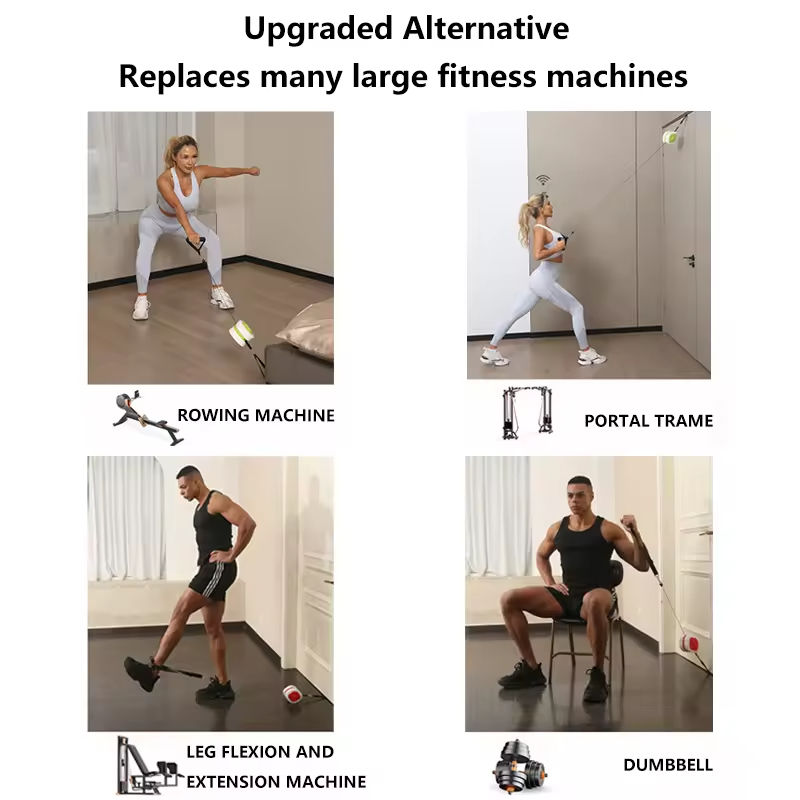 Upgraded Alternative
Replaces many large fitness machines

ROWING MACHINE

PORTAL TRAME

LEG FLEXION AND EXTENSION MACHINE

DUMBBELL