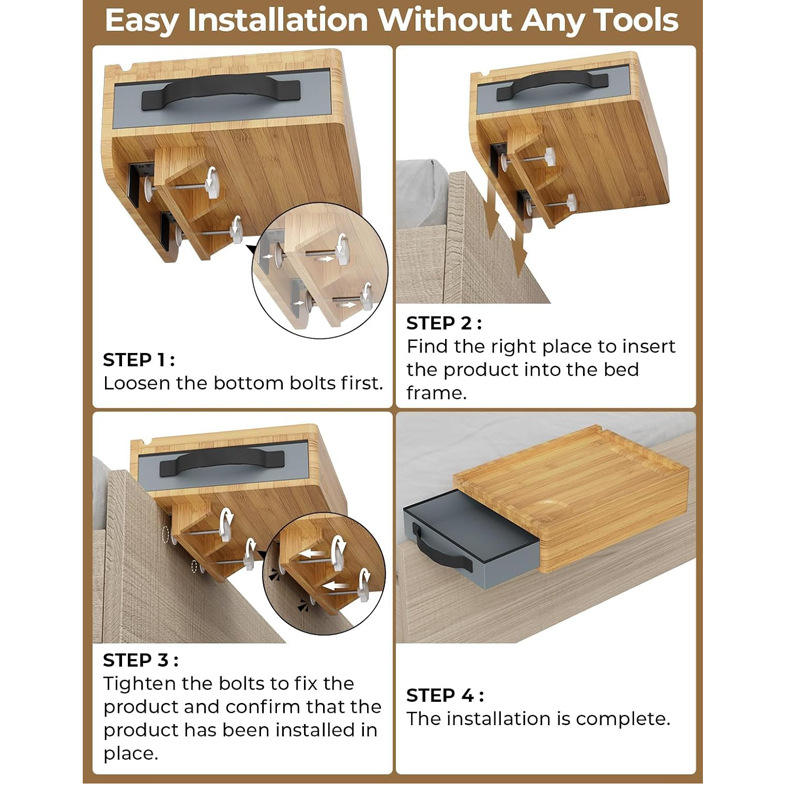 Easy Installation Without Any Tools

STEP 1 :
Loosen the bottom bolts first.

STEP 2 :
Find the right place to insert the product into the bed frame.

STEP 3 :
Tighten the bolts to fix the product and confirm that the product has been installed in place.

STEP 4 :
The installation is complete.