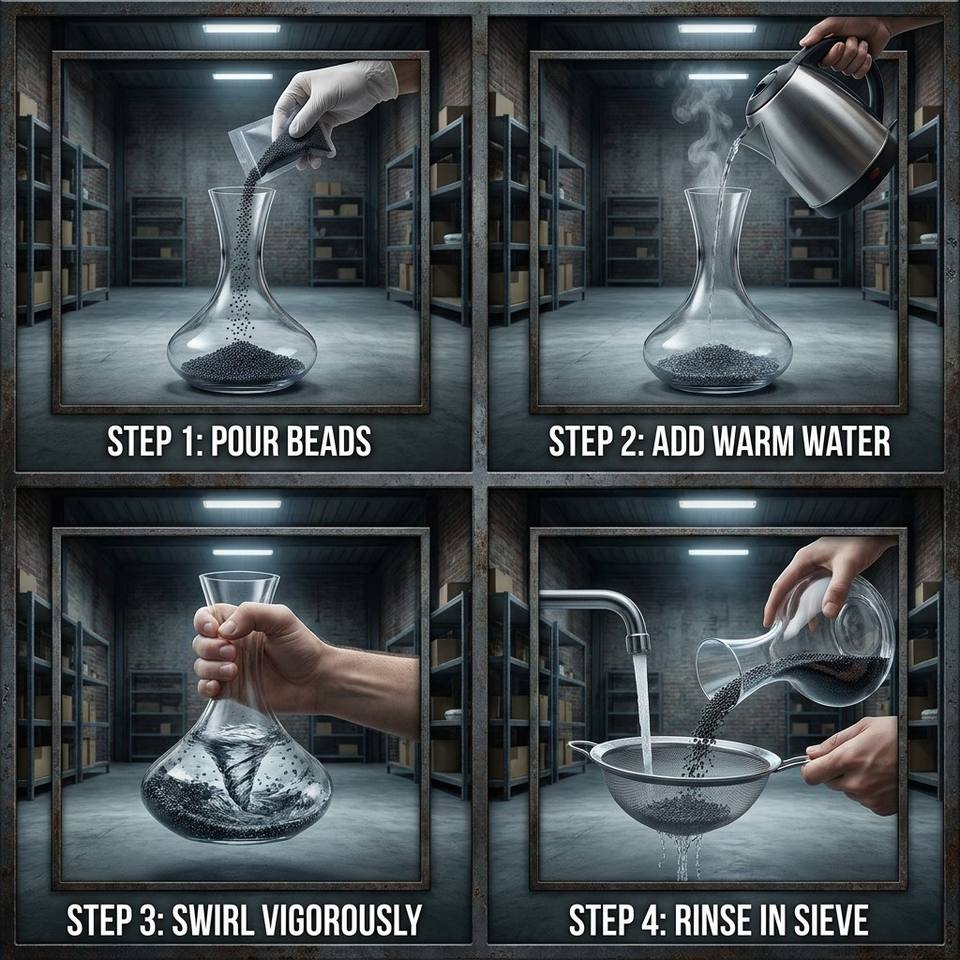 STEP 1: POUR BEADS

STEP 2: ADD WARM WATER

STEP 3: SWIRL VIGOROUSLY

STEP 4: RINSE IN SIEVE