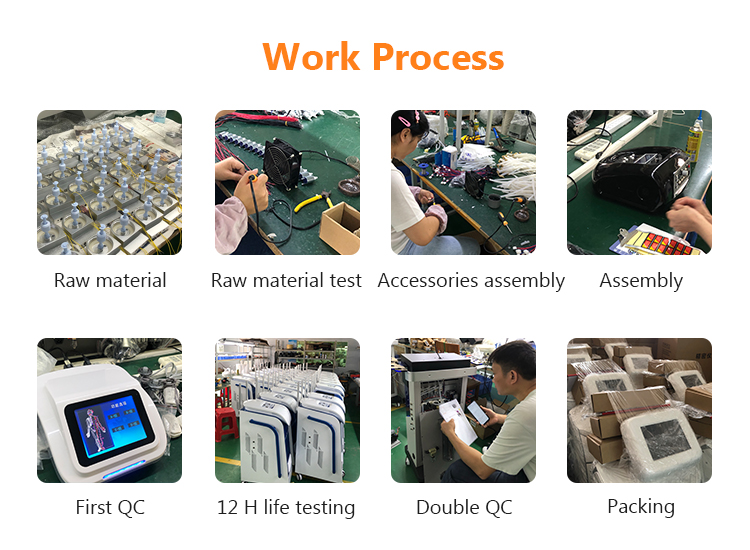 Work Process

Raw material

Raw material test

Accessories assembly

Assembly

First QC

12 H life testing

Double QC

Packing