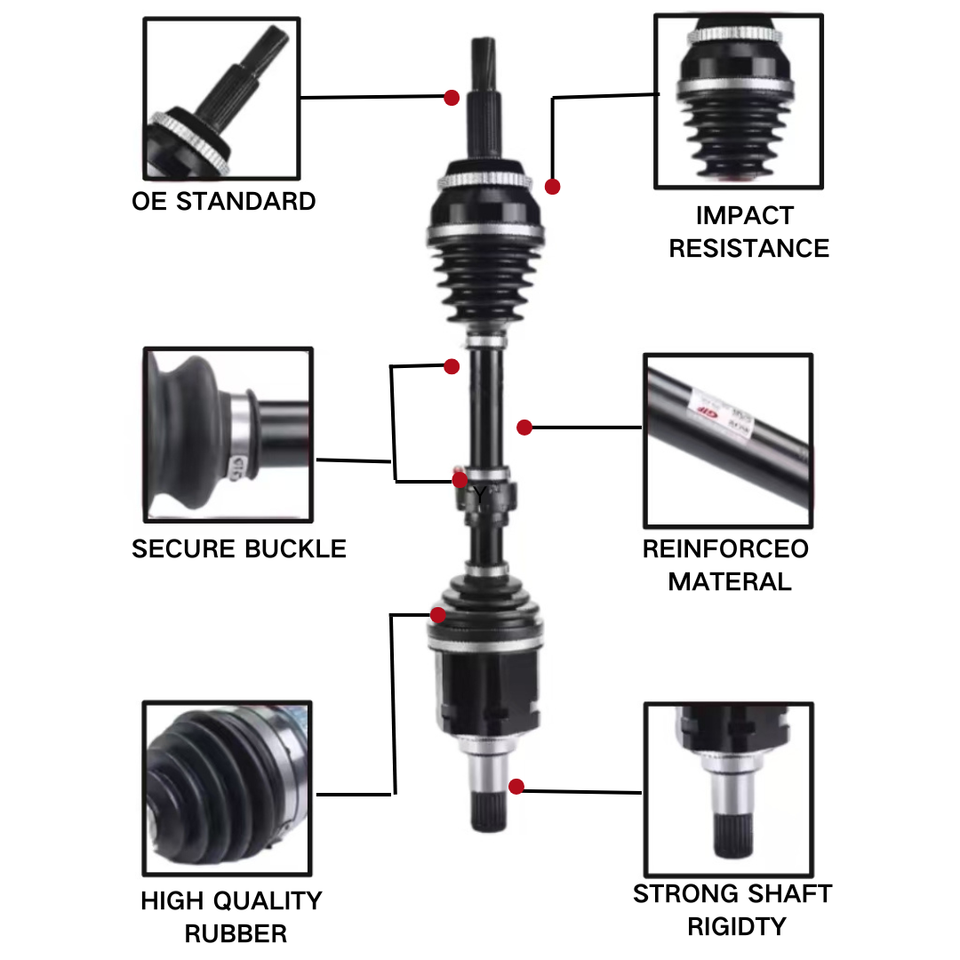 OE STANDARD

IMPACT RESISTANCE

SECURE BUCKLE

REINFORCEO MATERAL

HIGH QUALITY RUBBER

STRONG SHAFT RIGIDTY