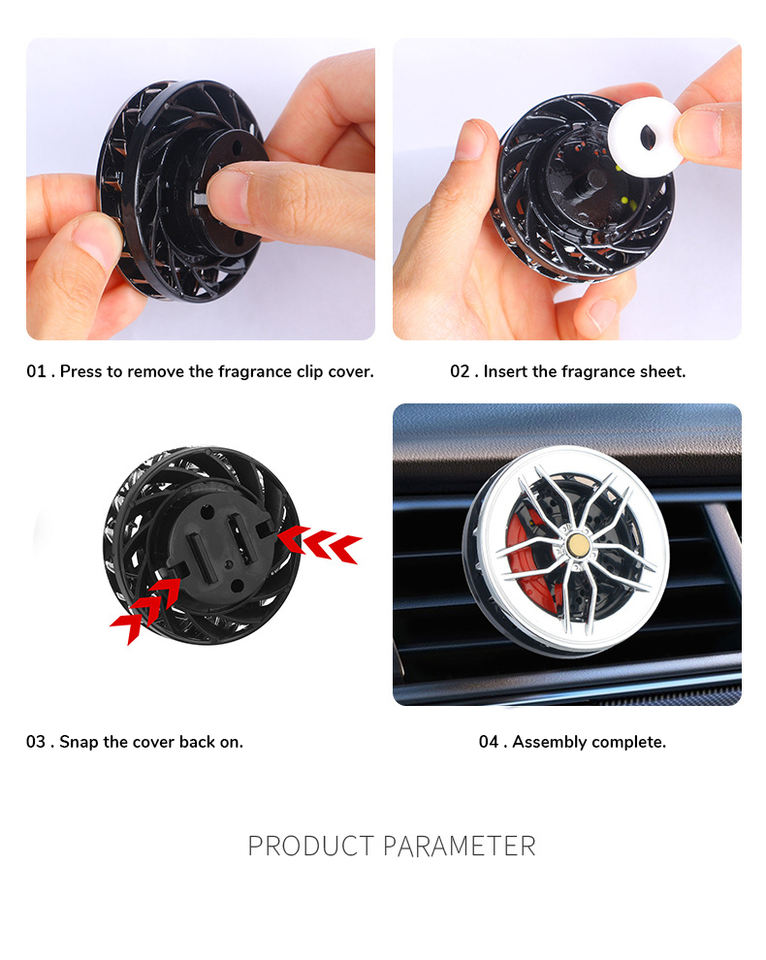 01 . Press to remove the fragrance clip cover.

02 . Insert the fragrance sheet.

03 . Snap the cover back on.

04 . Assembly complete.

PRODUCT PARAMETER