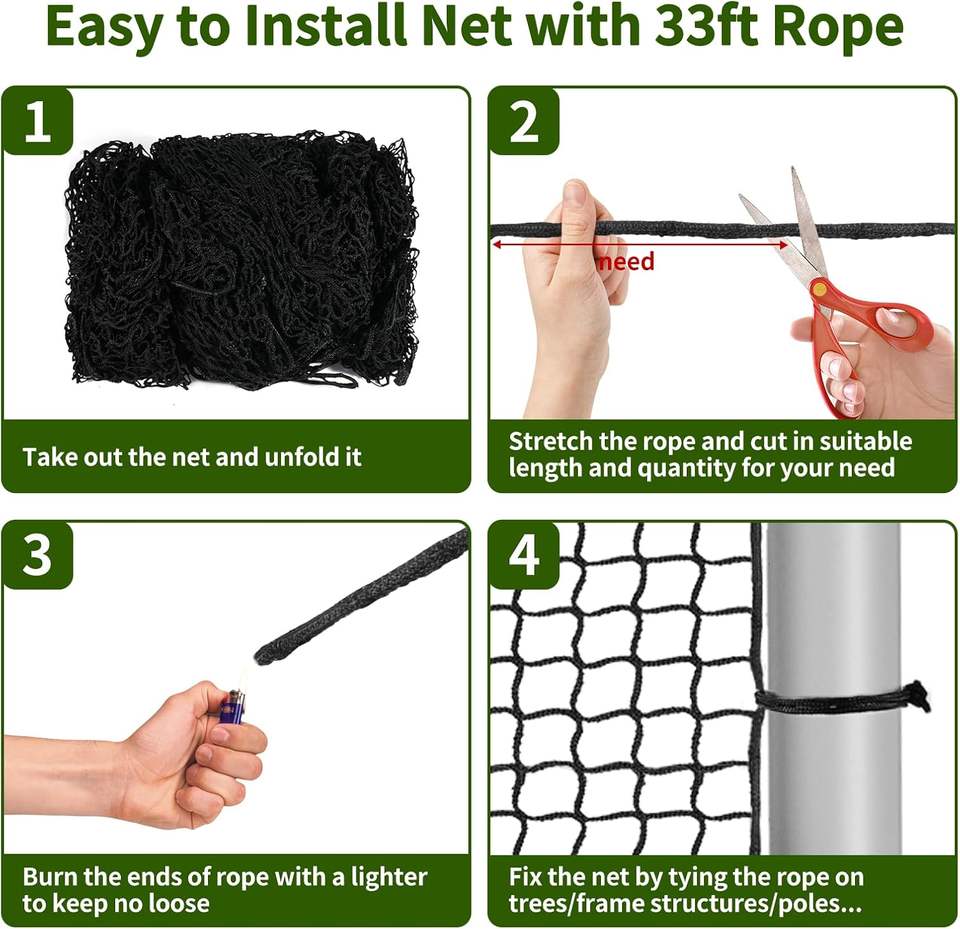 Easy to Install Net with 33ft Rope

1

Take out the net and unfold it

2

need

Stretch the rope and cut in suitable length and quantity for your need

3

Burn the ends of rope with a lighter to keep no loose

4

Fix the net by tying the rope on trees/frame structures/poles...