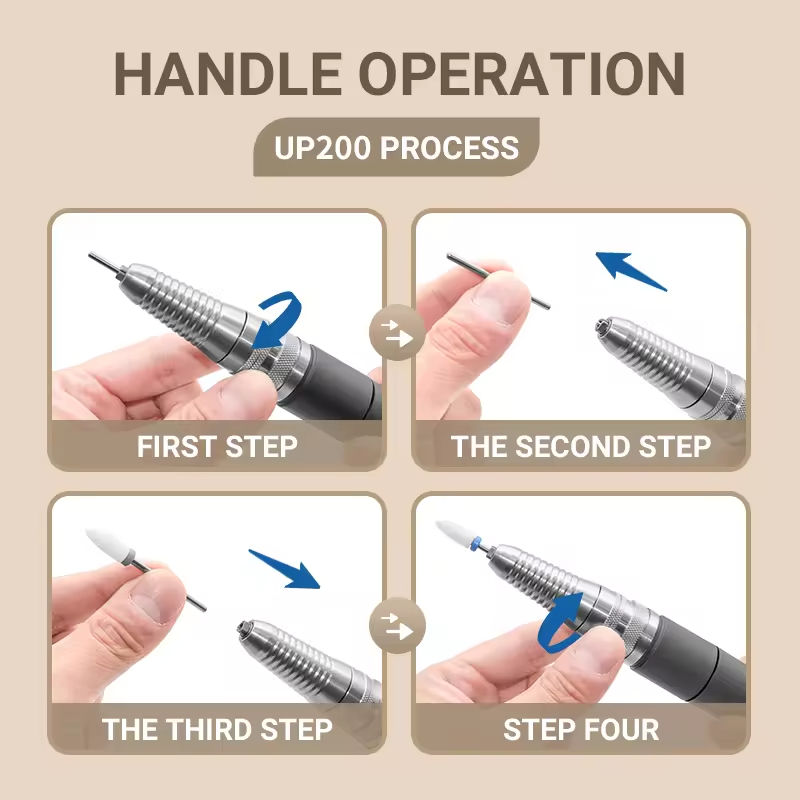 HANDLE OPERATION

UP200 PROCESS

FIRST STEP

THE SECOND STEP

THE THIRD STEP

STEP FOUR