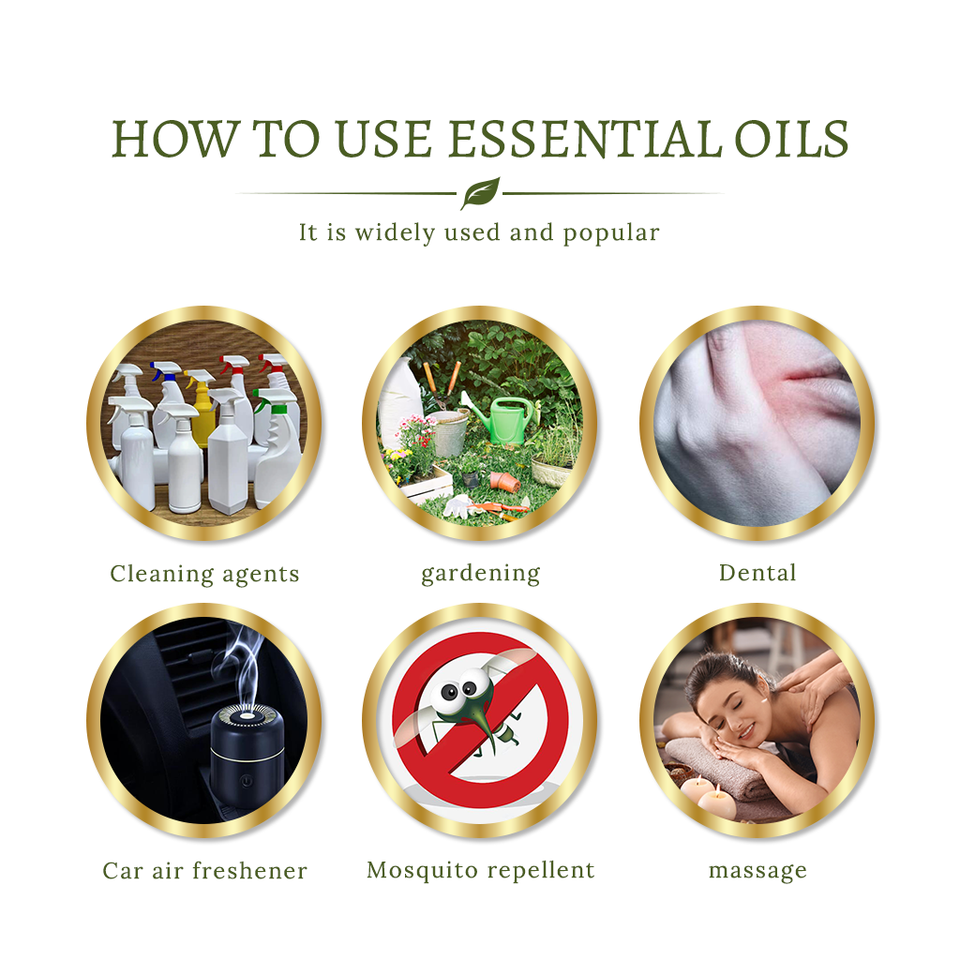 HOW TO USE ESSENTIAL OILS

It is widely used and popular

Cleaning agents

gardening

Dental

Car air freshener

Mosquito repellent

massage