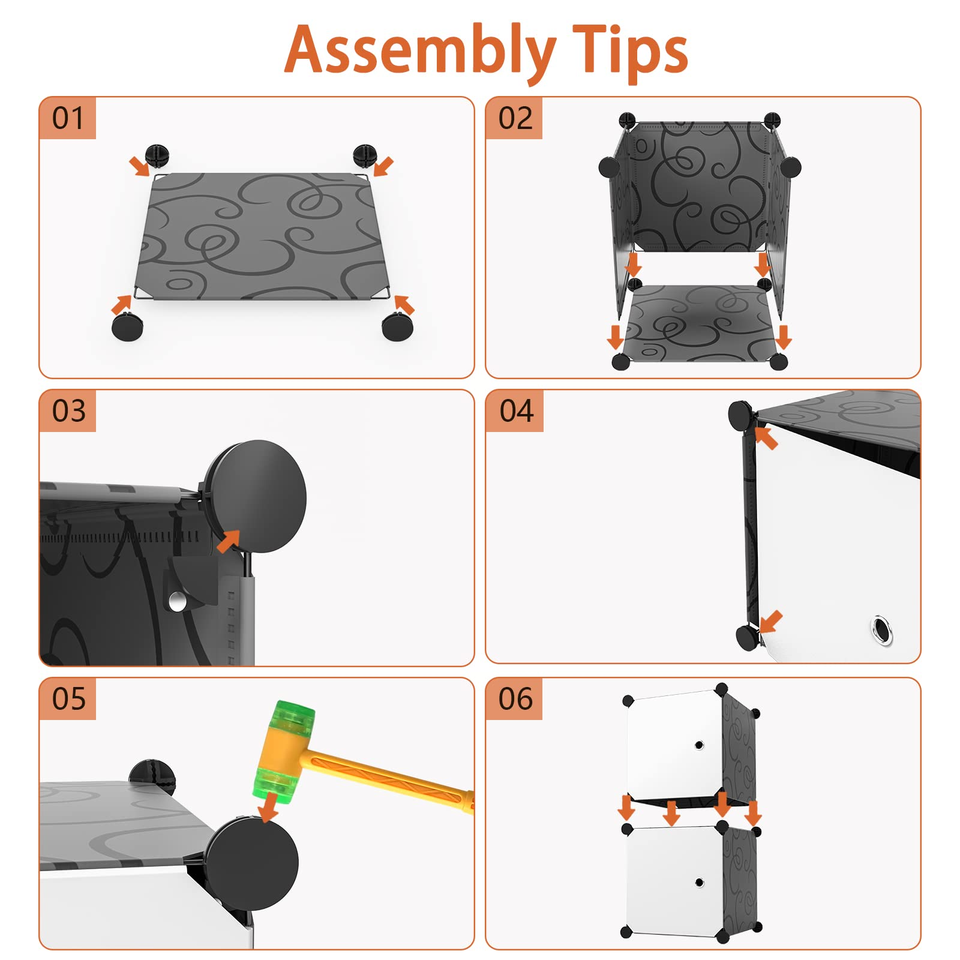 Assembly Tips

01

02

03

04

05

06