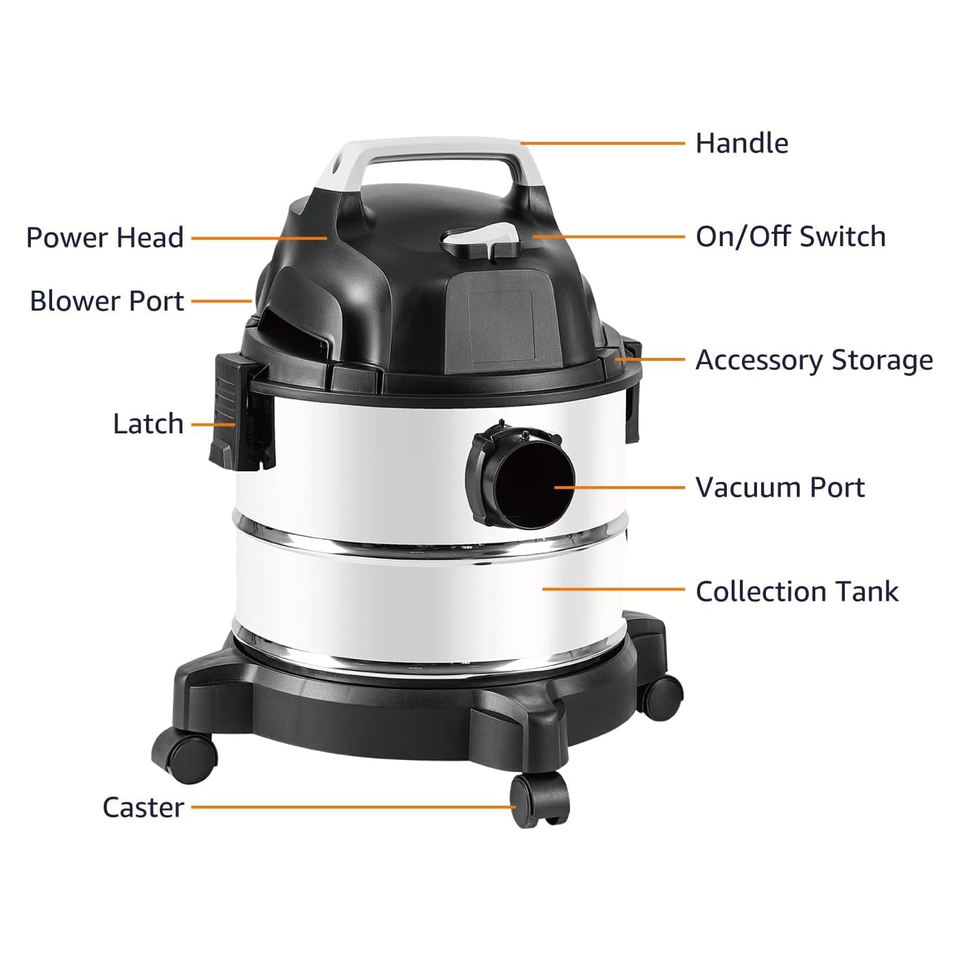 Handle
Power Head
On/Off Switch
Blower Port
Accessory Storage
Latch
Vacuum Port
Collection Tank
Caster