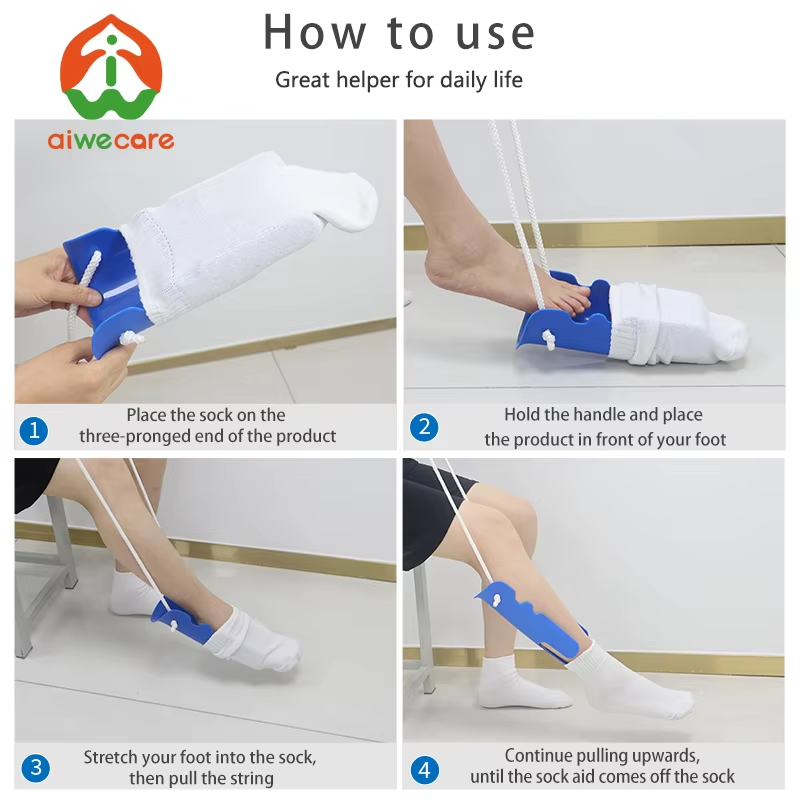 aiwecare

How to use

Great helper for daily life

1 Place the sock on the three-pronged end of the product

2 Hold the handle and place the product in front of your foot

3 Stretch your foot into the sock, then pull the string

4 Continue pulling upwards, until the sock aid comes off the sock