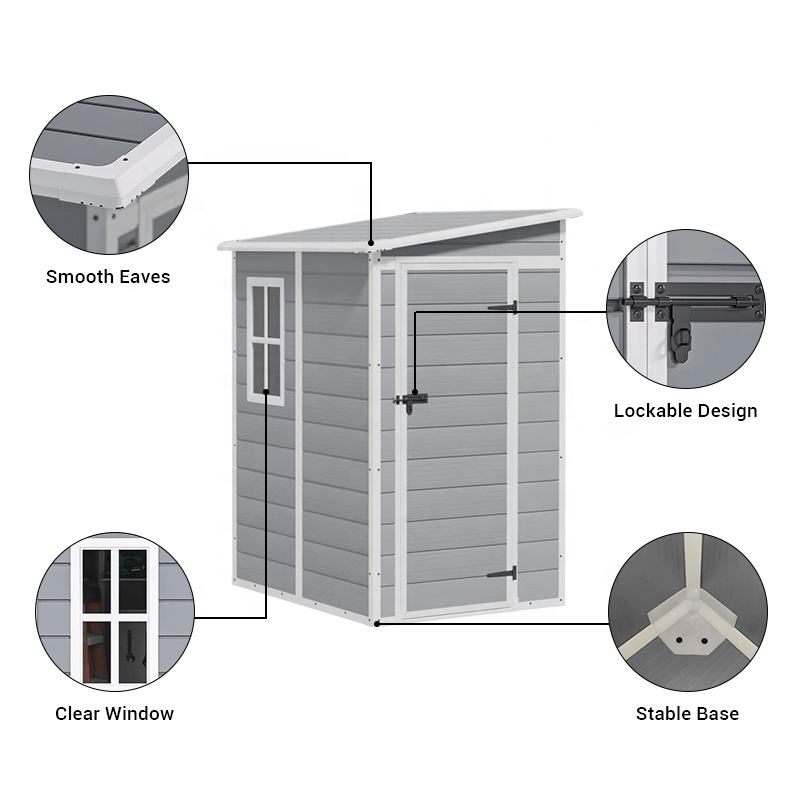 Smooth Eaves

Lockable Design

Clear Window

Stable Base