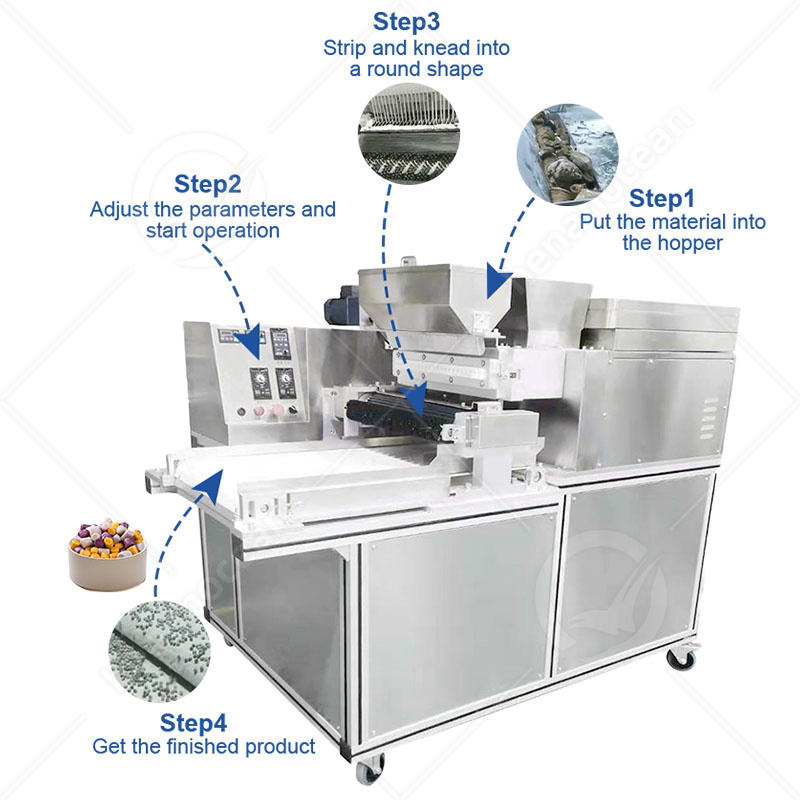 Step3
Strip and knead into a round shape

Step2
Adjust the parameters and start operation

Step1
Put the material into the hopper

Step4
Get the finished product