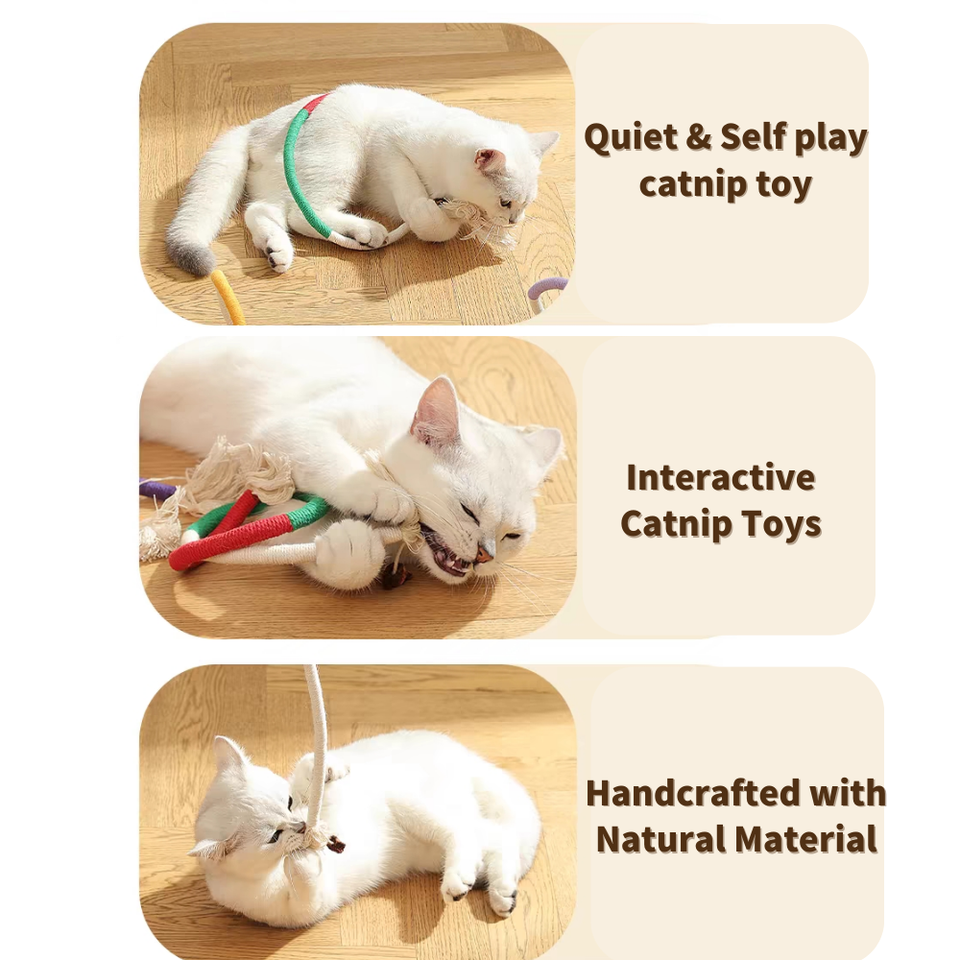 Quiet & Self play catnip toy

Interactive Catnip Toys

Handcrafted with Natural Material