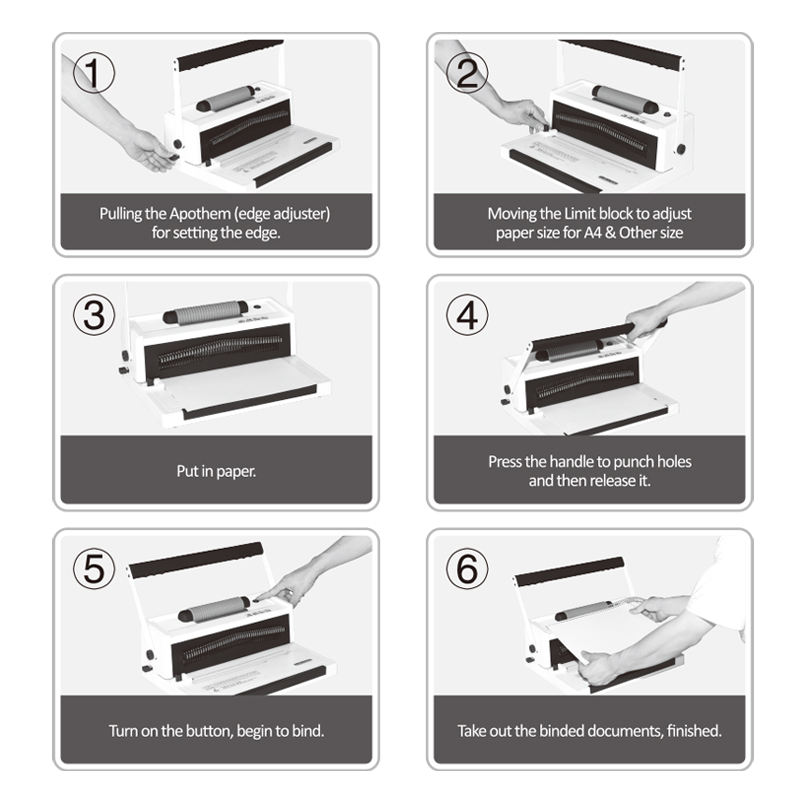 ①

Pulling the Apothem (edge adjuster) for setting the edge.

②

Moving the Limit block to adjust paper size for A4 & Other size

③

Put in paper.

④

Press the handle to punch holes and then release it.

⑤

Turn on the button, begin to bind.

⑥

Take out the binded documents, finished.