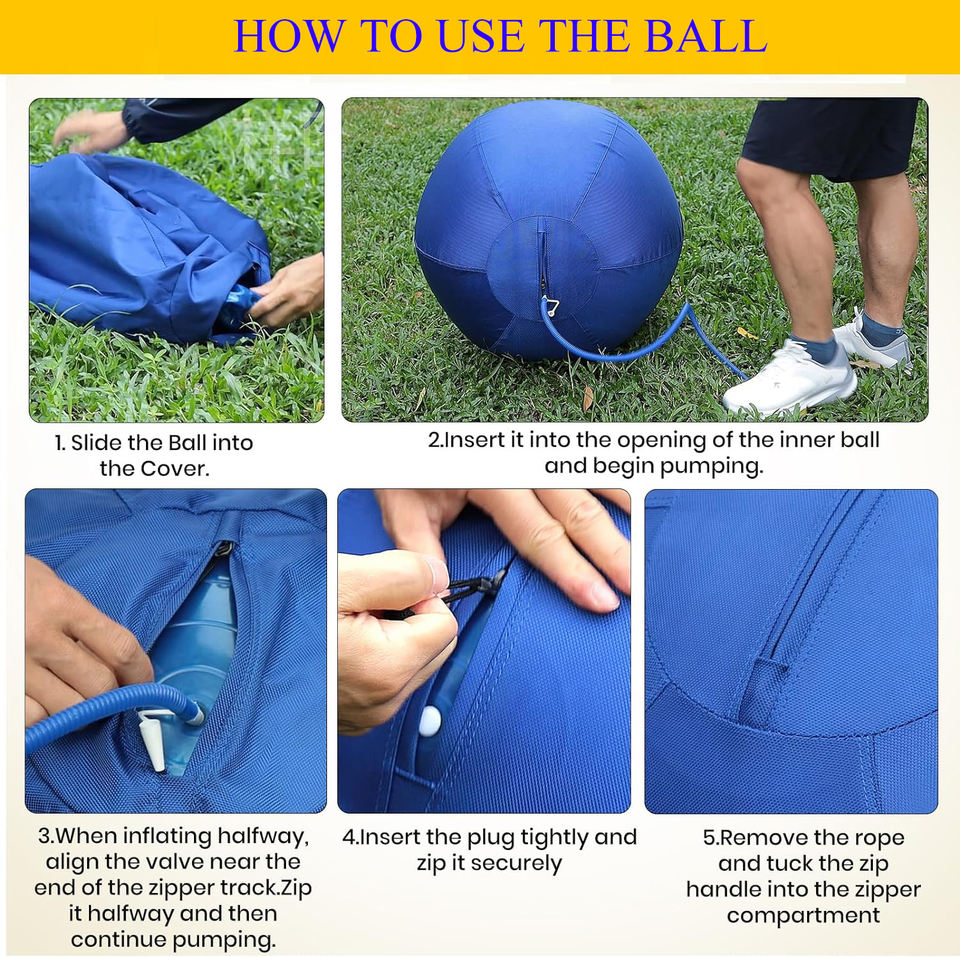 HOW TO USE THE BALL

1. Slide the Ball into the Cover.

2.Insert it into the opening of the inner ball and begin pumping.

3.When inflating halfway, align the valve near the end of the zipper track.Zip it halfway and then continue pumping.

4.Insert the plug tightly and zip it securely

5.Remove the rope and tuck the zip handle into the zipper compartment