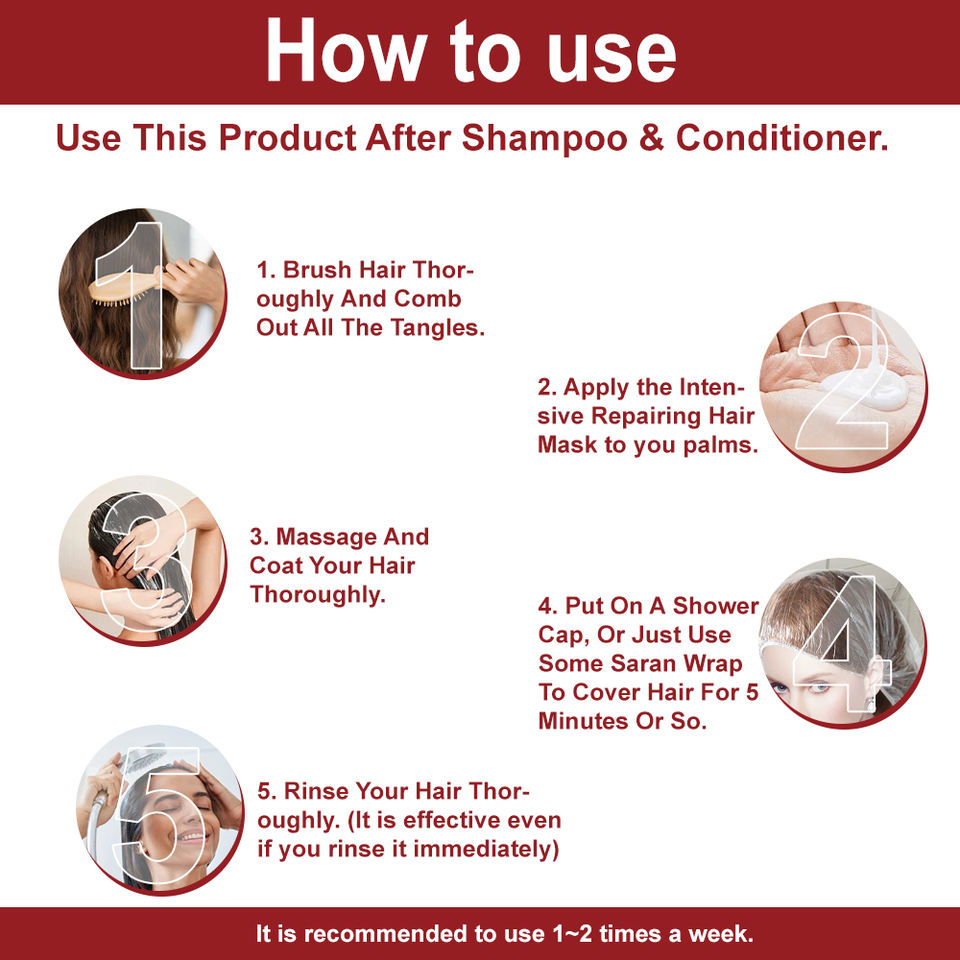 How to use

Use This Product After Shampoo & Conditioner.

1

1. Brush Hair Thoroughly And Comb Out All The Tangles.

2

2. Apply the Intensive Repairing Hair Mask to you palms.

3

3. Massage And Coat Your Hair Thoroughly.

4

4. Put On A Shower Cap, Or Just Use Some Saran Wrap To Cover Hair For 5 Minutes Or So.

5

5. Rinse Your Hair Thoroughly. (It is effective even if you rinse it immediately)

It is recommended to use 1~2 times a week.