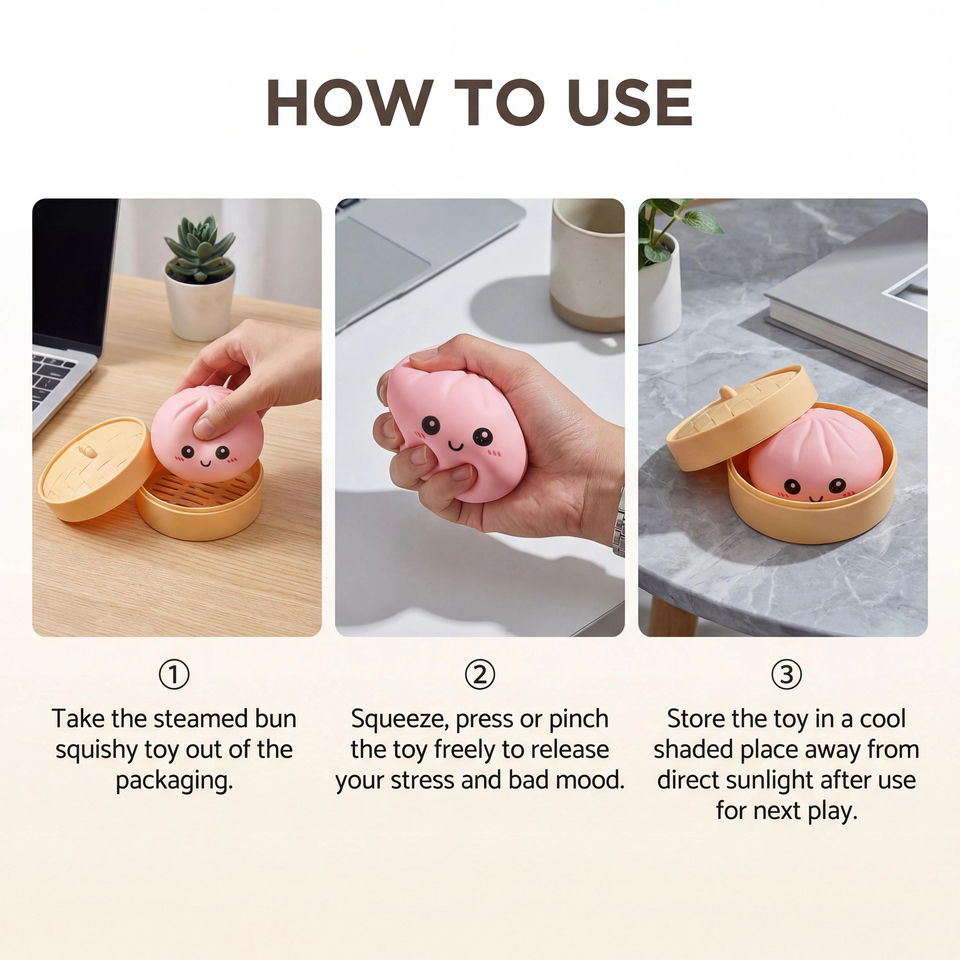 HOW TO USE

①
Take the steamed bun squishy toy out of the packaging.

②
Squeeze, press or pinch the toy freely to release your stress and bad mood.

③
Store the toy in a cool shaded place away from direct sunlight after use for next play.