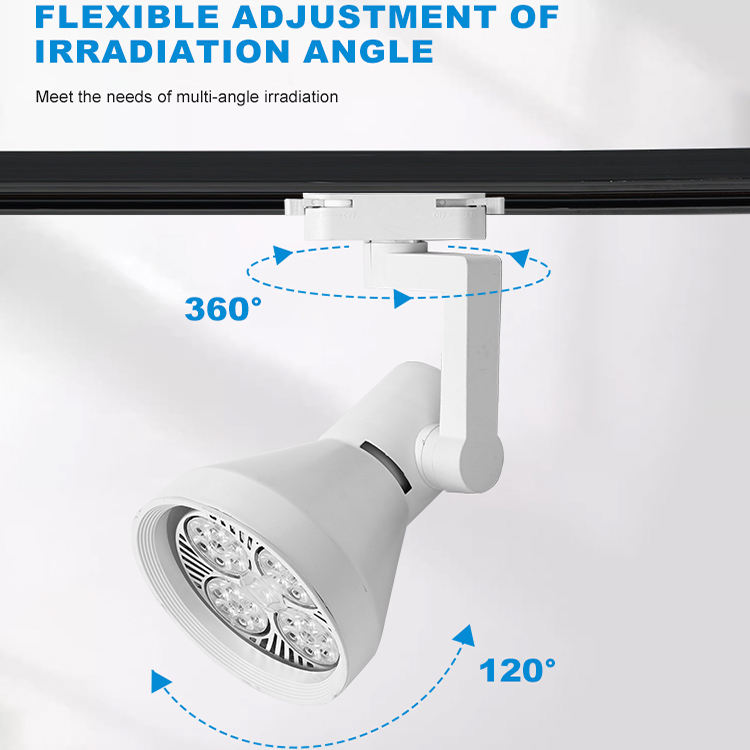 FLEXIBLE ADJUSTMENT OF IRRADIATION ANGLE

Meet the needs of multi-angle irradiation

360°

120°