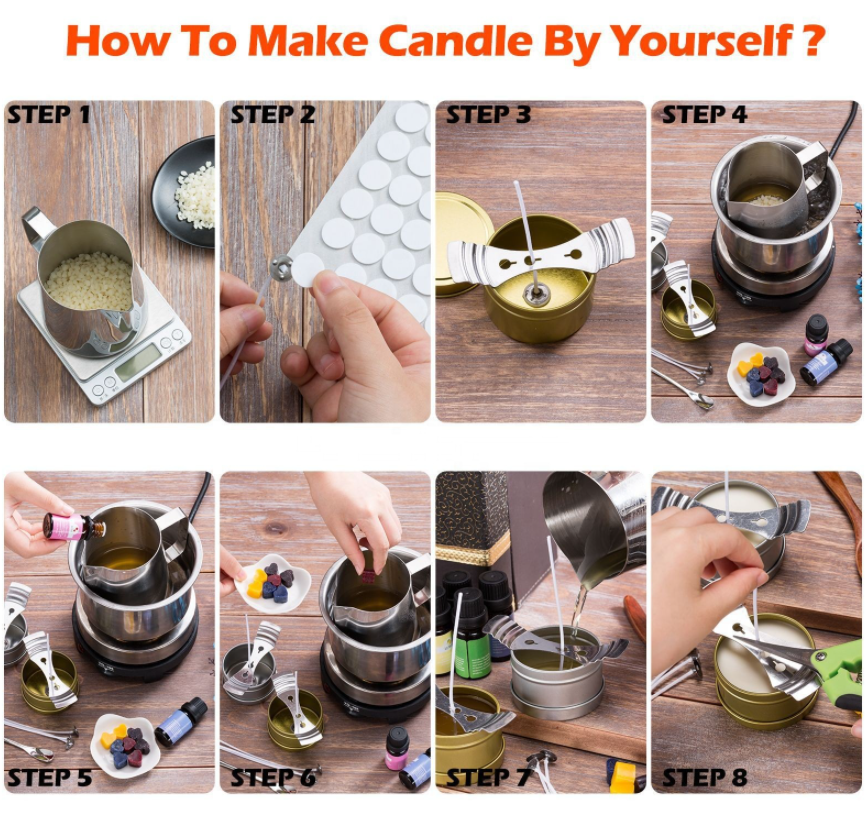 How To Make Candle By Yourself ?

STEP 1

STEP 2

STEP 3

STEP 4

STEP 5

STEP 6

STEP 7

STEP 8