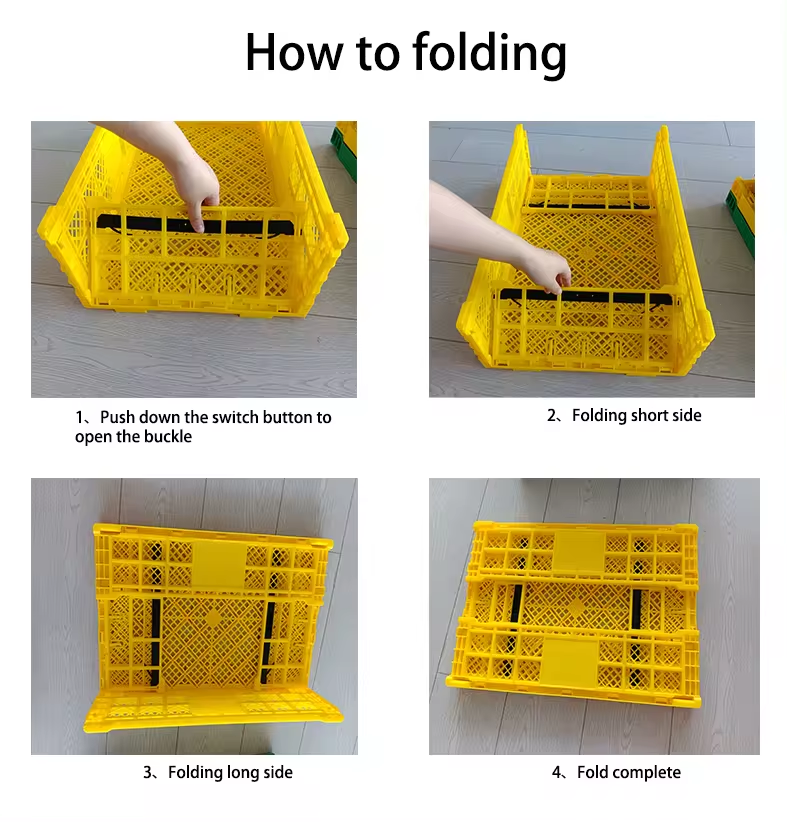 How to folding

1、Push down the switch button to open the buckle

2、Folding short side

3、Folding long side

4、Fold complete